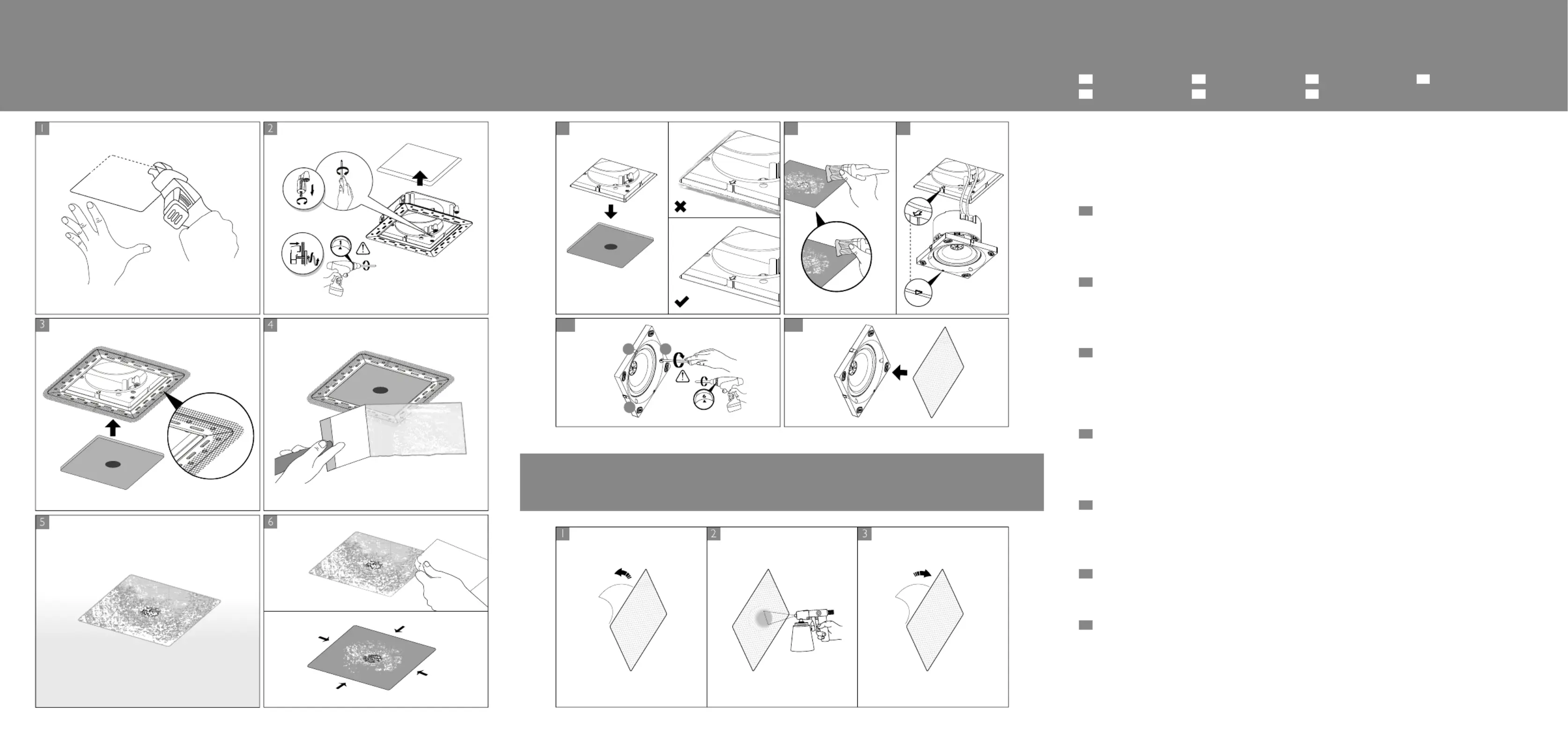 1

2

3

4

5

6

1

2

3