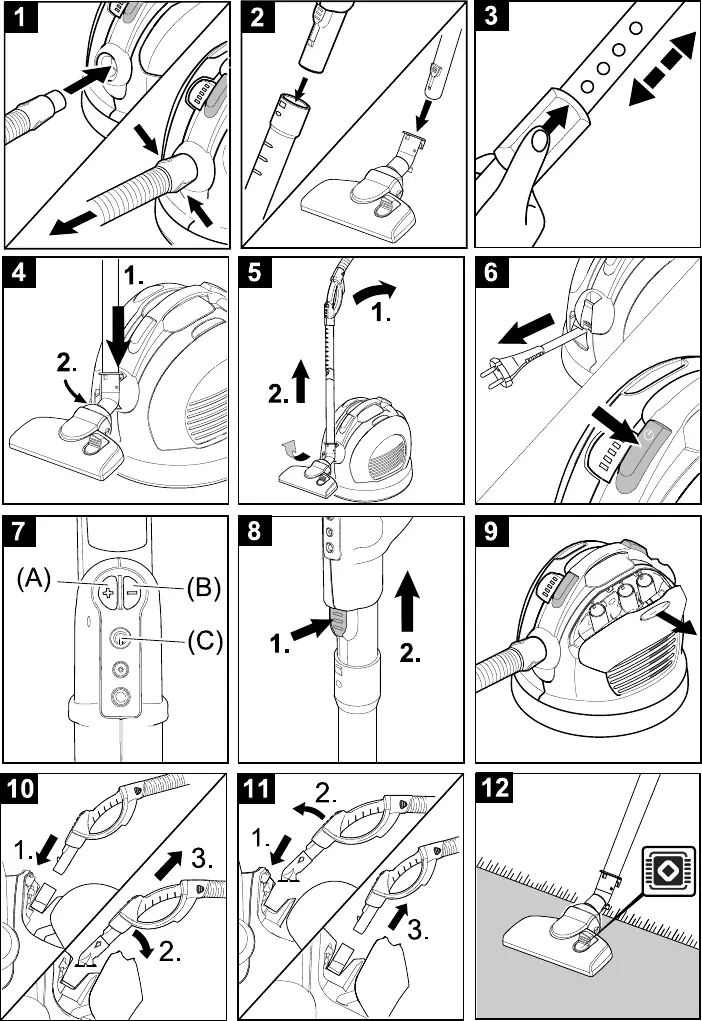 1

2

3

4
1.
2.

5
1.
2.

6

7
(A)
(B)
(C)

8
1.
2.

9

10
1.
3.
2.

11
2.
1.
3.

12