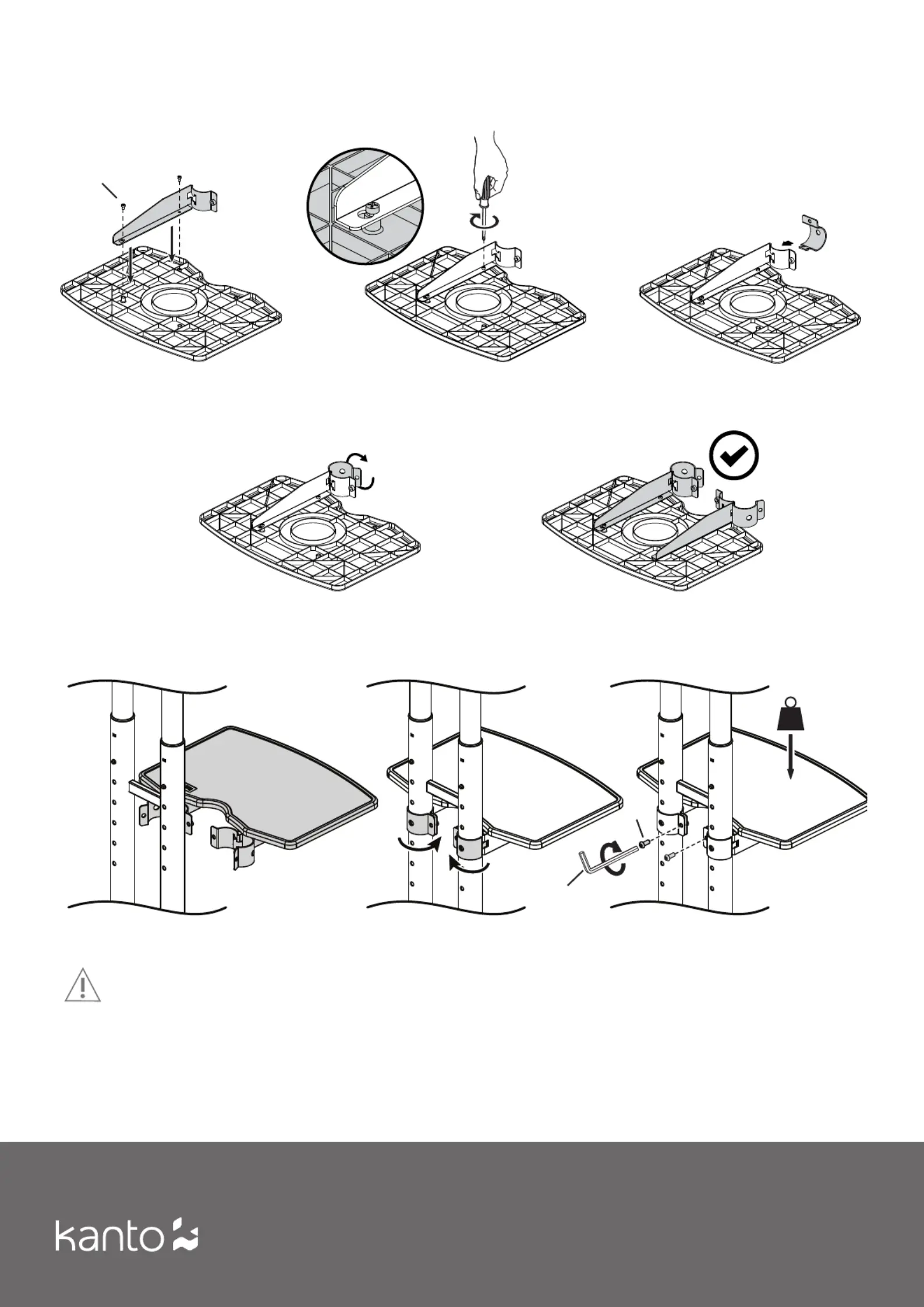 kanto