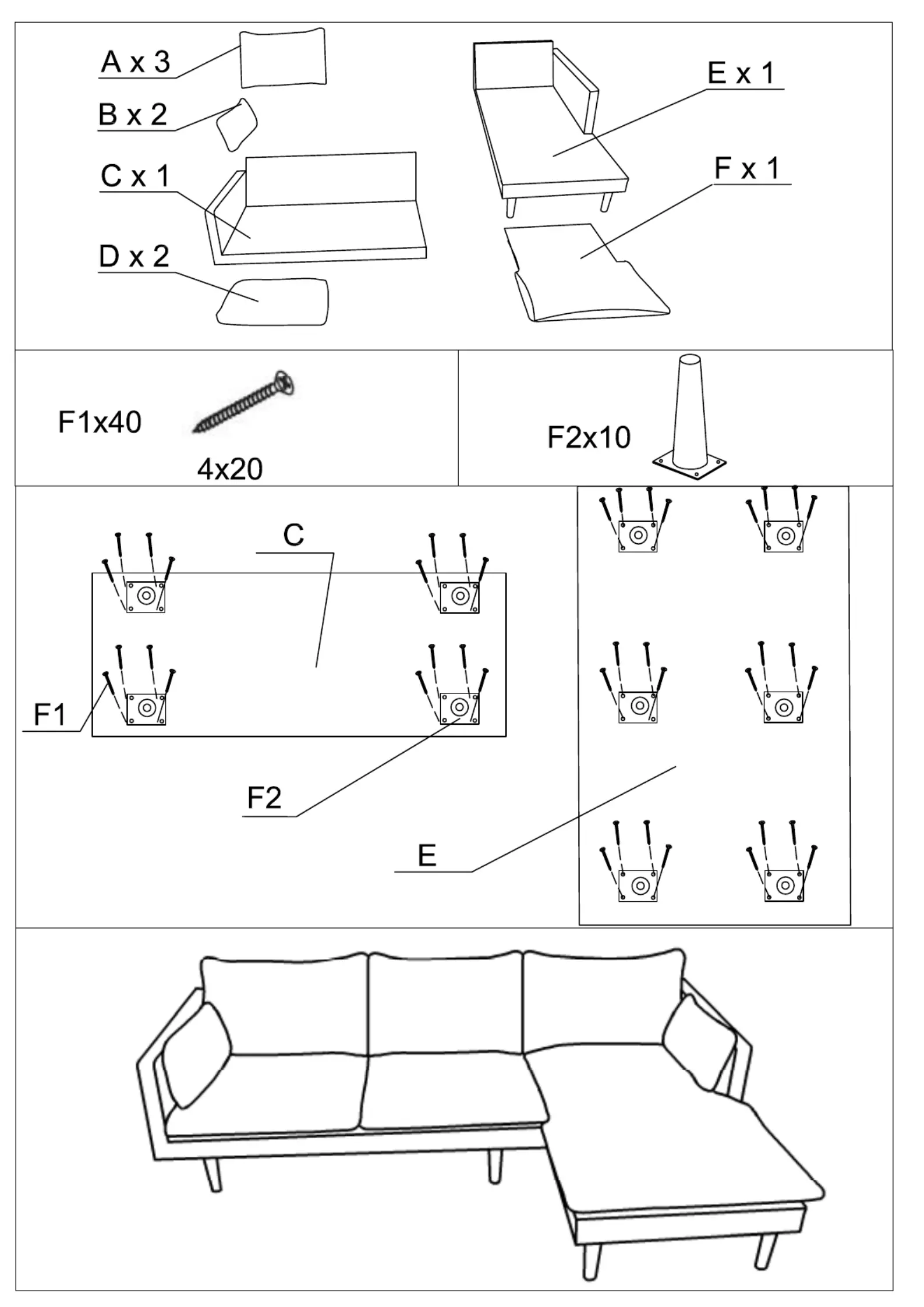 A x 3
B x 2
C x 1
D x 2
E x 1
F x 1

F1x40
4x20

F2x10

C
F1
F2
E