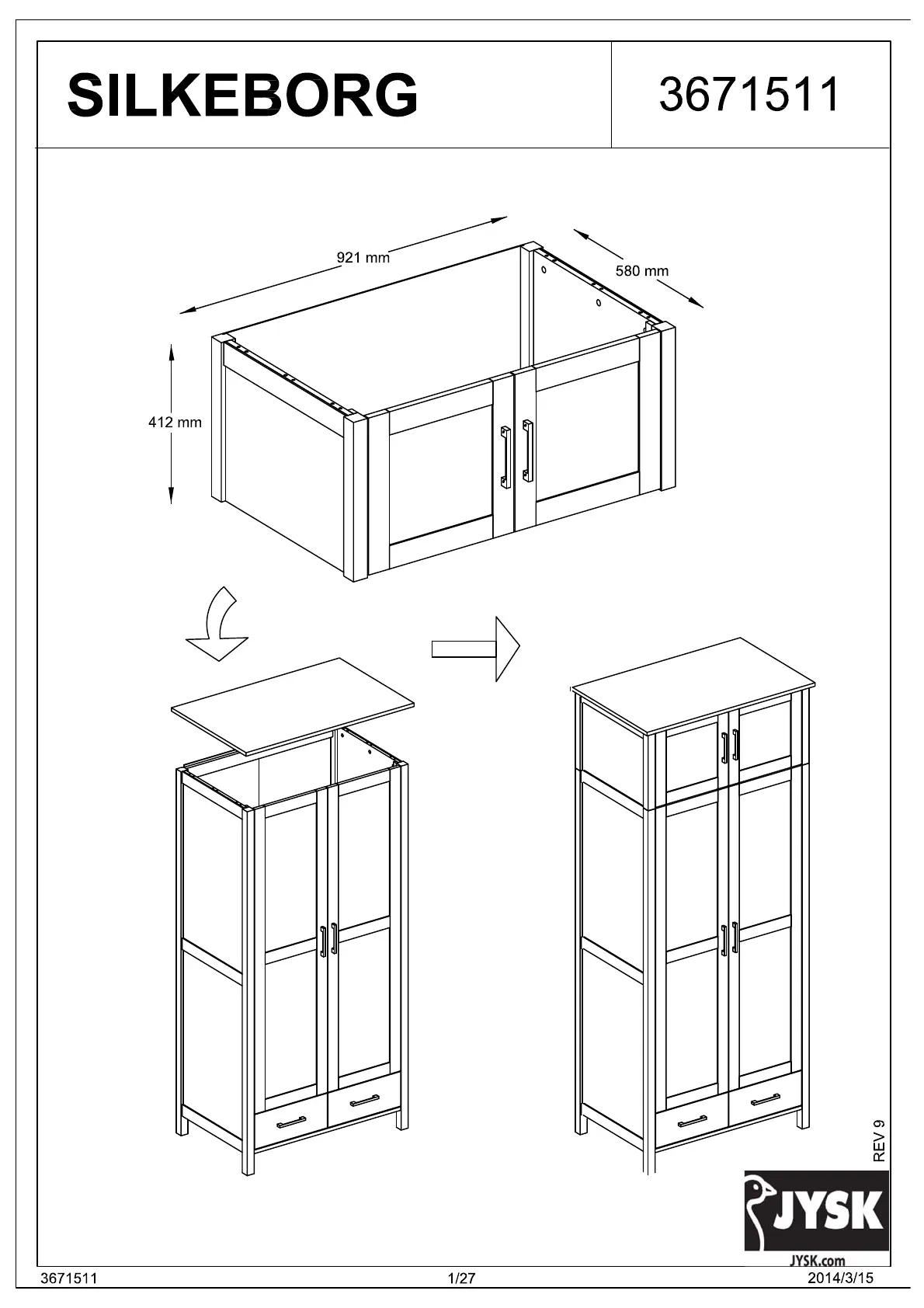 SILKEBORG

3671511

921 mm

580 mm

412 mm

REV 9

JYSK

JYSK.com

3671511

1/27

2014/3/15