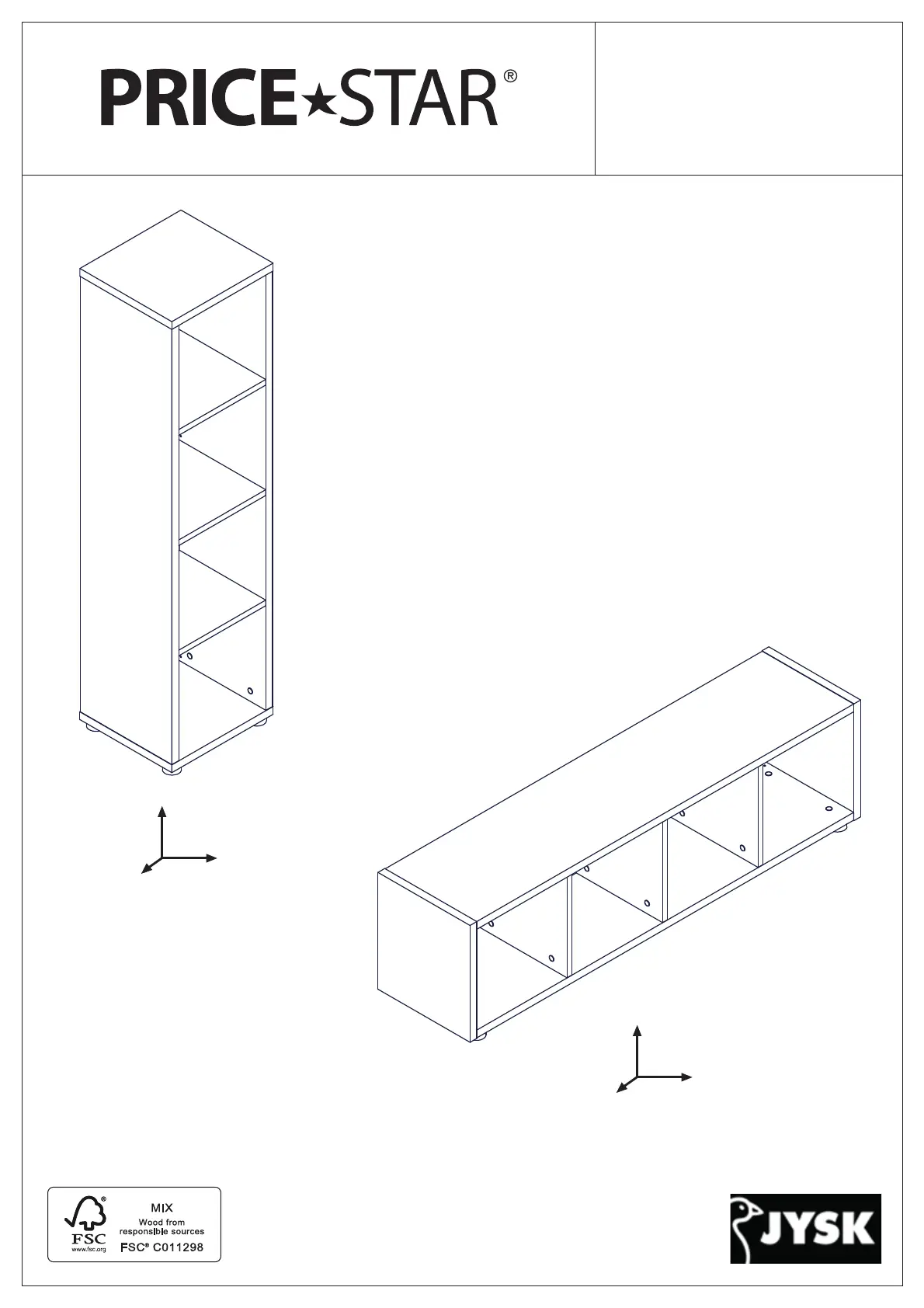 PRICE★STAR®

FSC
www.fsc.org
MIX
Wood from responsible sources
FSC® C011298

JYSK