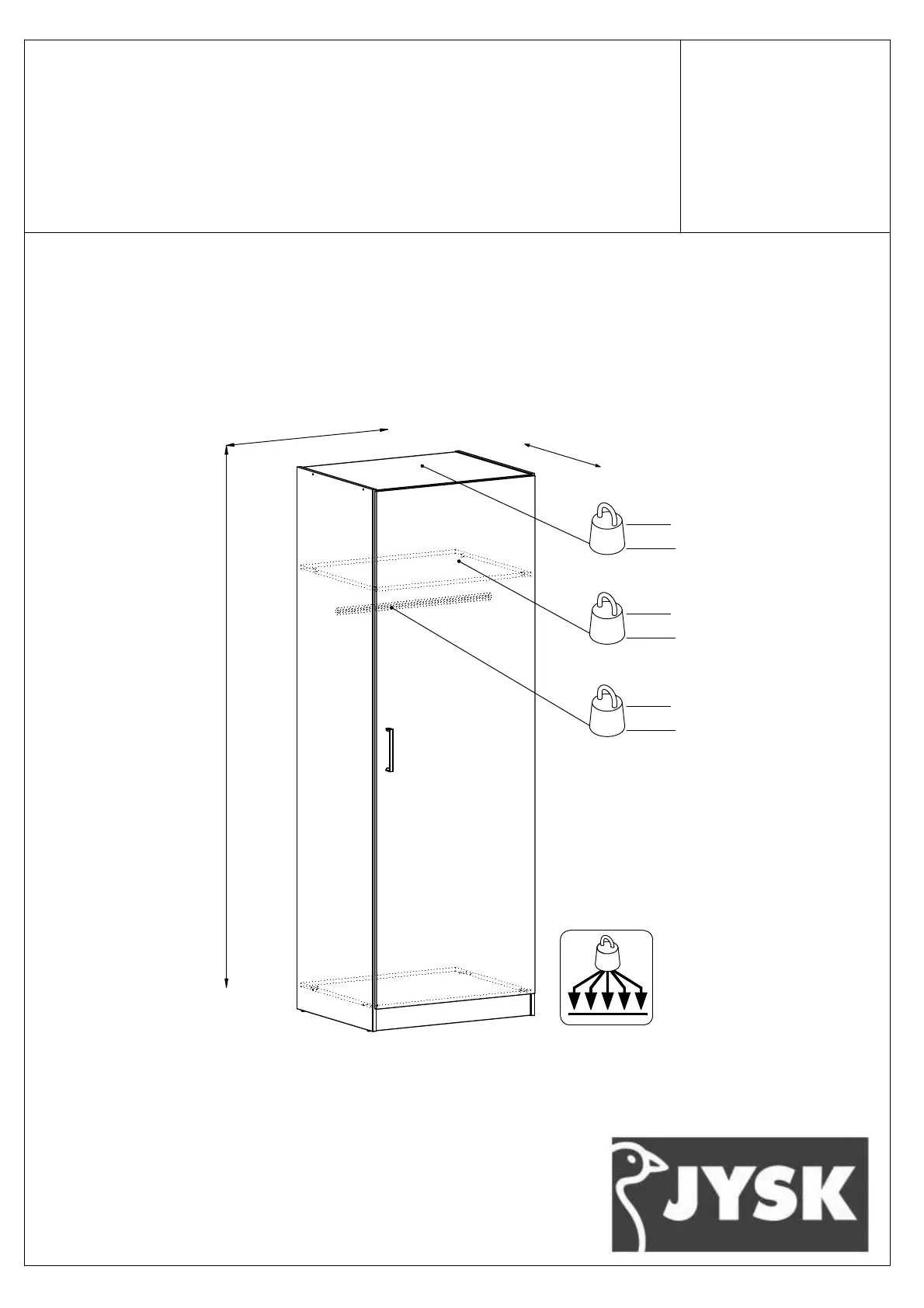 JYSK