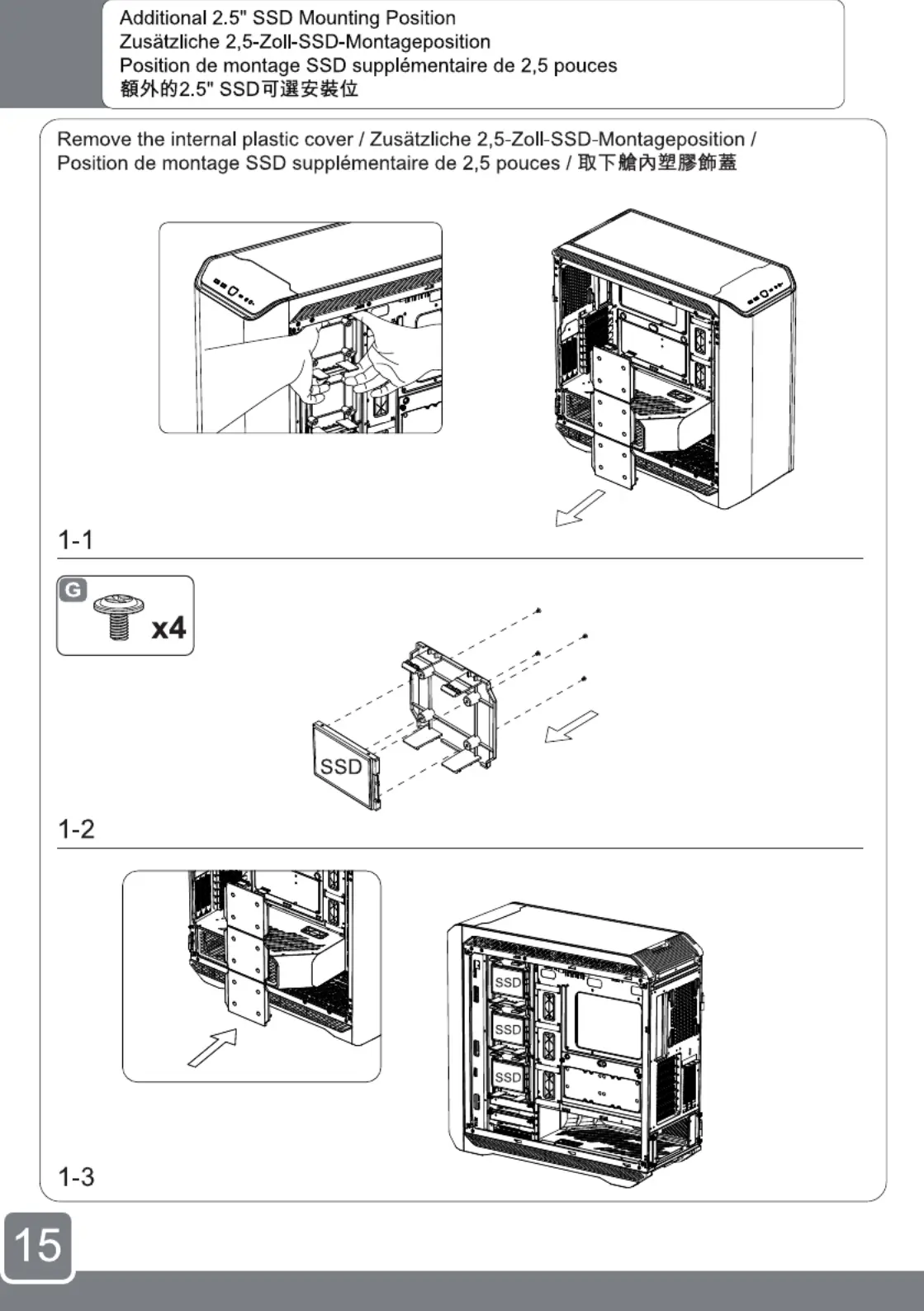 Additional 2.5" SSD Mounting Position
Zusätzliche 2,5-Zoll-SSD-Montageposition
Position de montage SSD supplémentaire de 2,5 pouces
額外的2.5" SSD可選安裝位

Remove the internal plastic cover / Zusätzliche 2,5-Zoll-SSD-Montageposition / Position de montage SSD supplémentaire de 2,5 pouces / 取下艙內塑膠飾蓋

1-1

G

x4

SSD

1-2

SSD

SSD

SSD

1-3

15