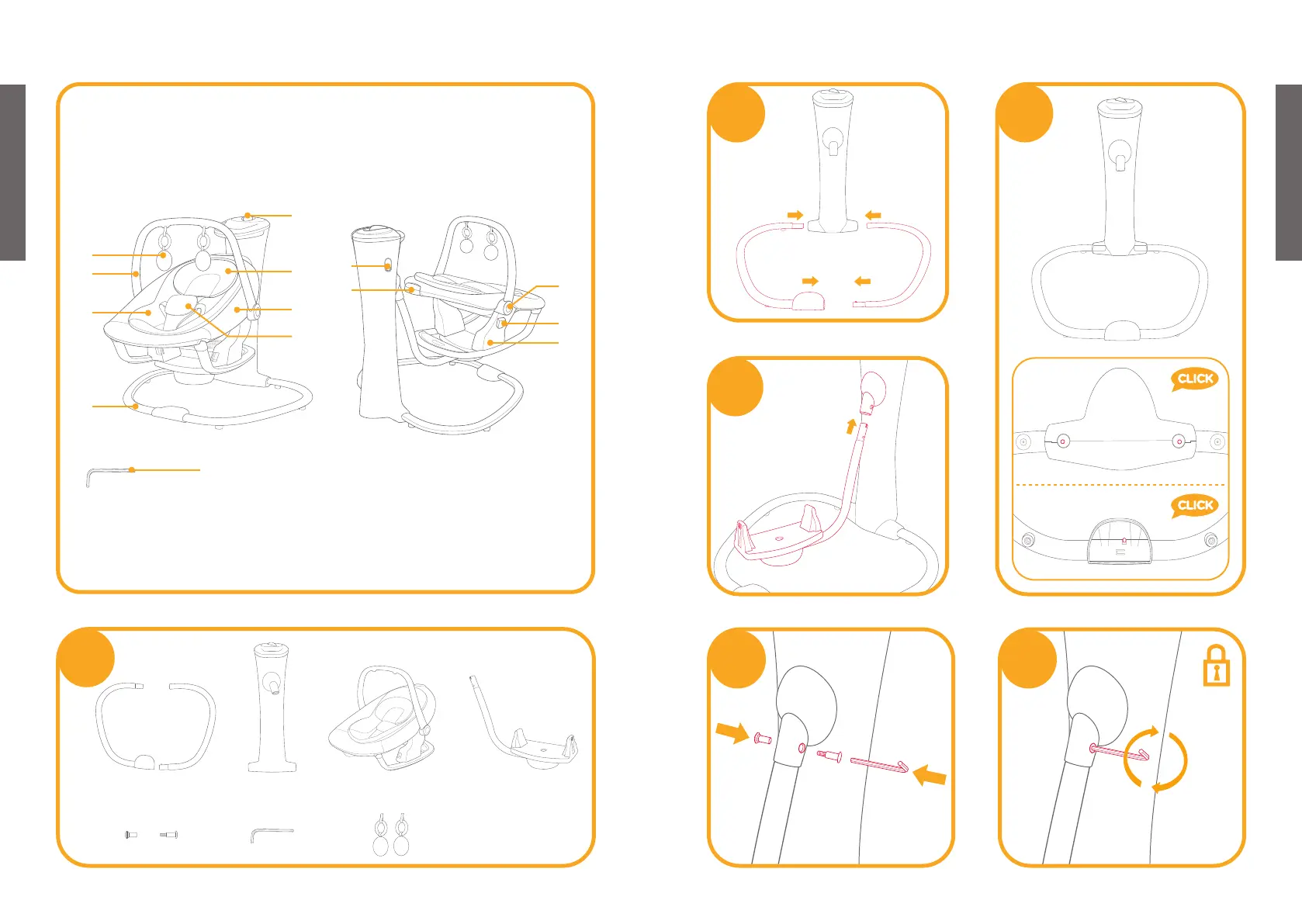 CLICK

CLICK