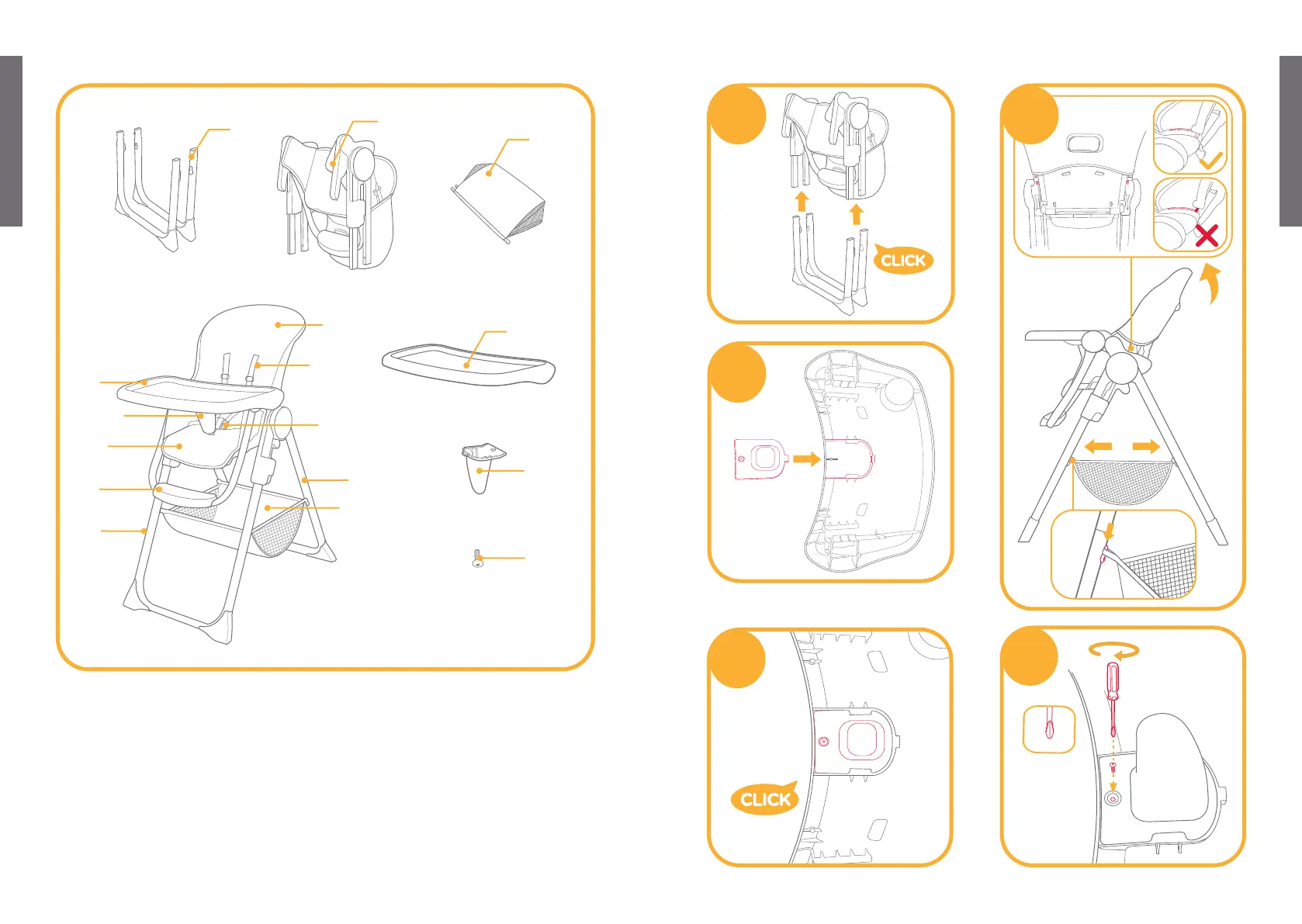 CLICK

CLICK