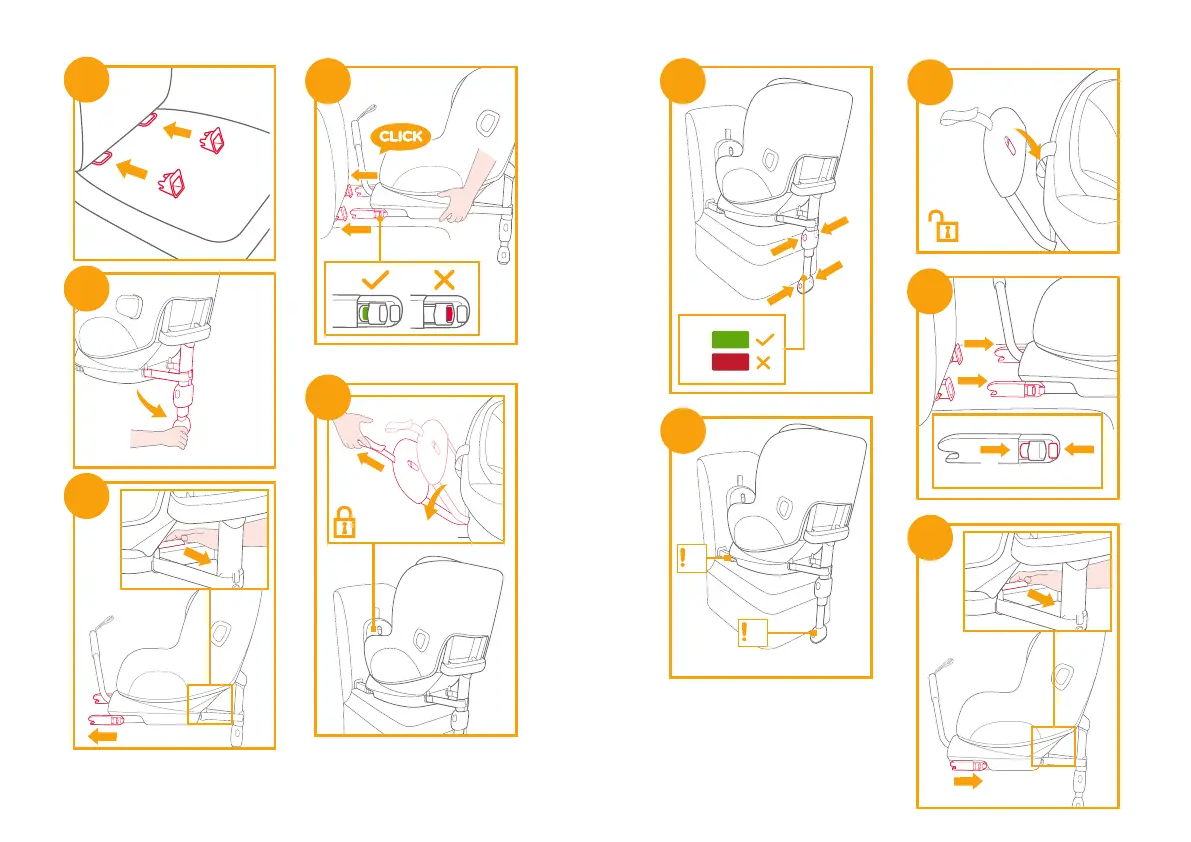 CLICK