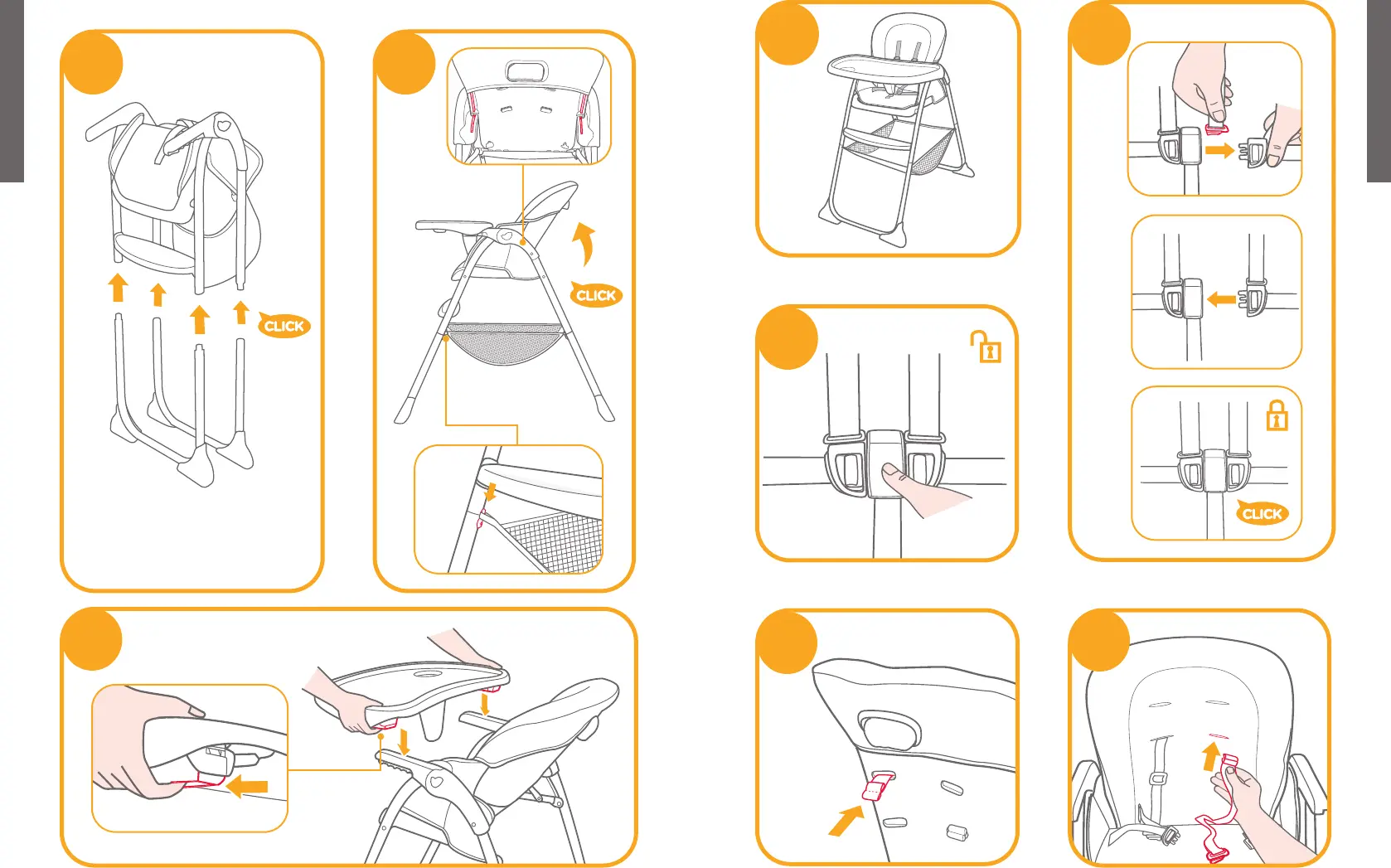 CLICK

CLICK

CLICK