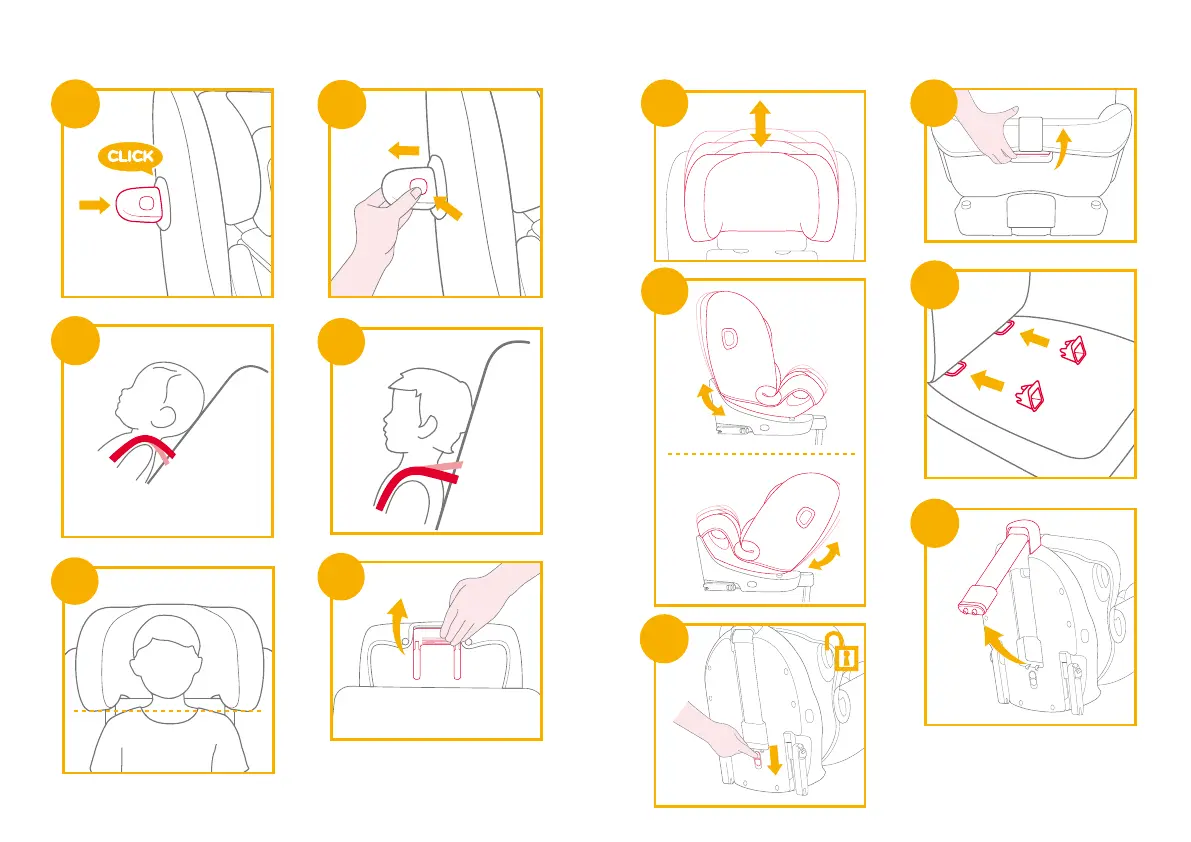 CLICK