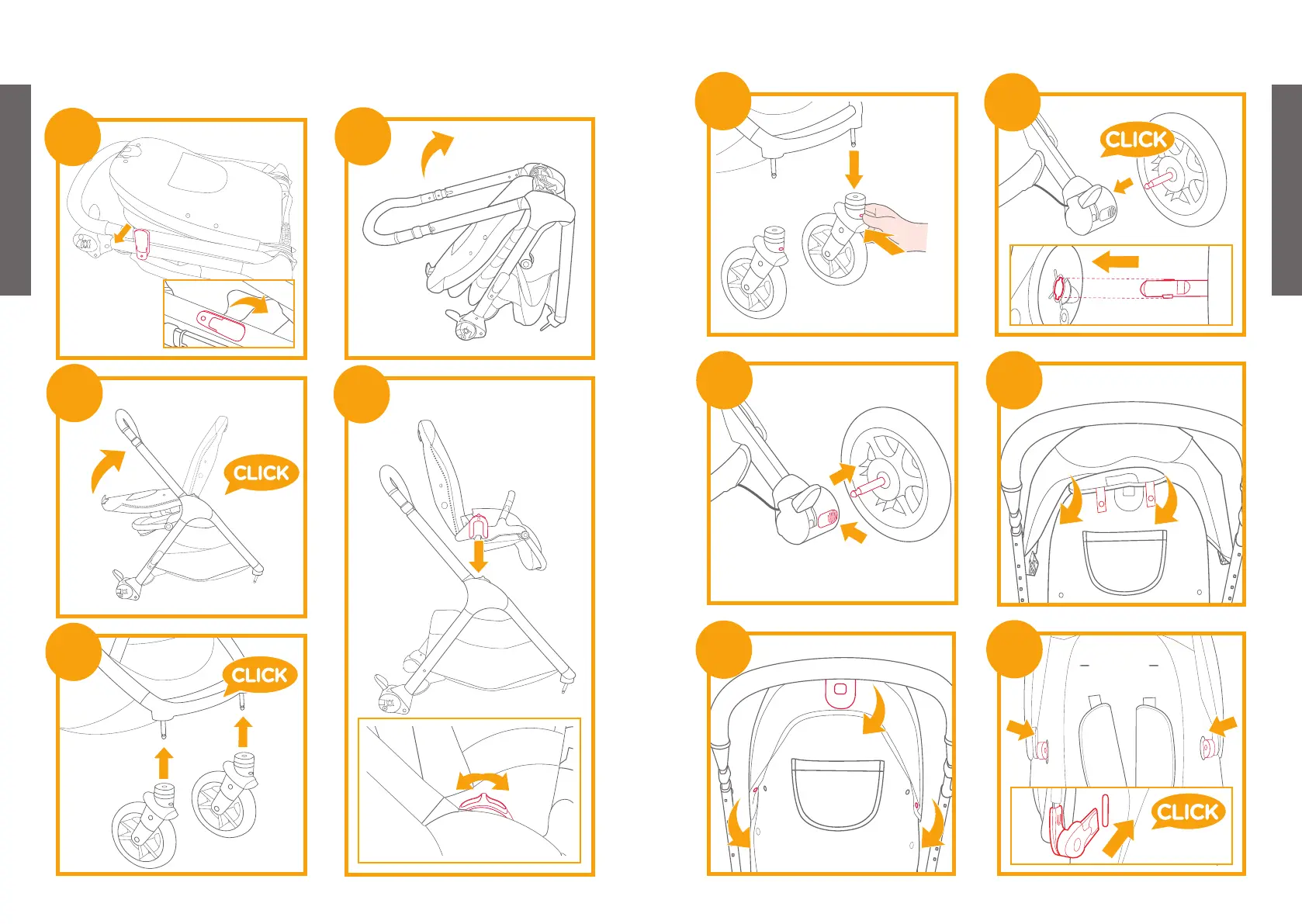 CLICK

CLICK

CLICK

CLICK