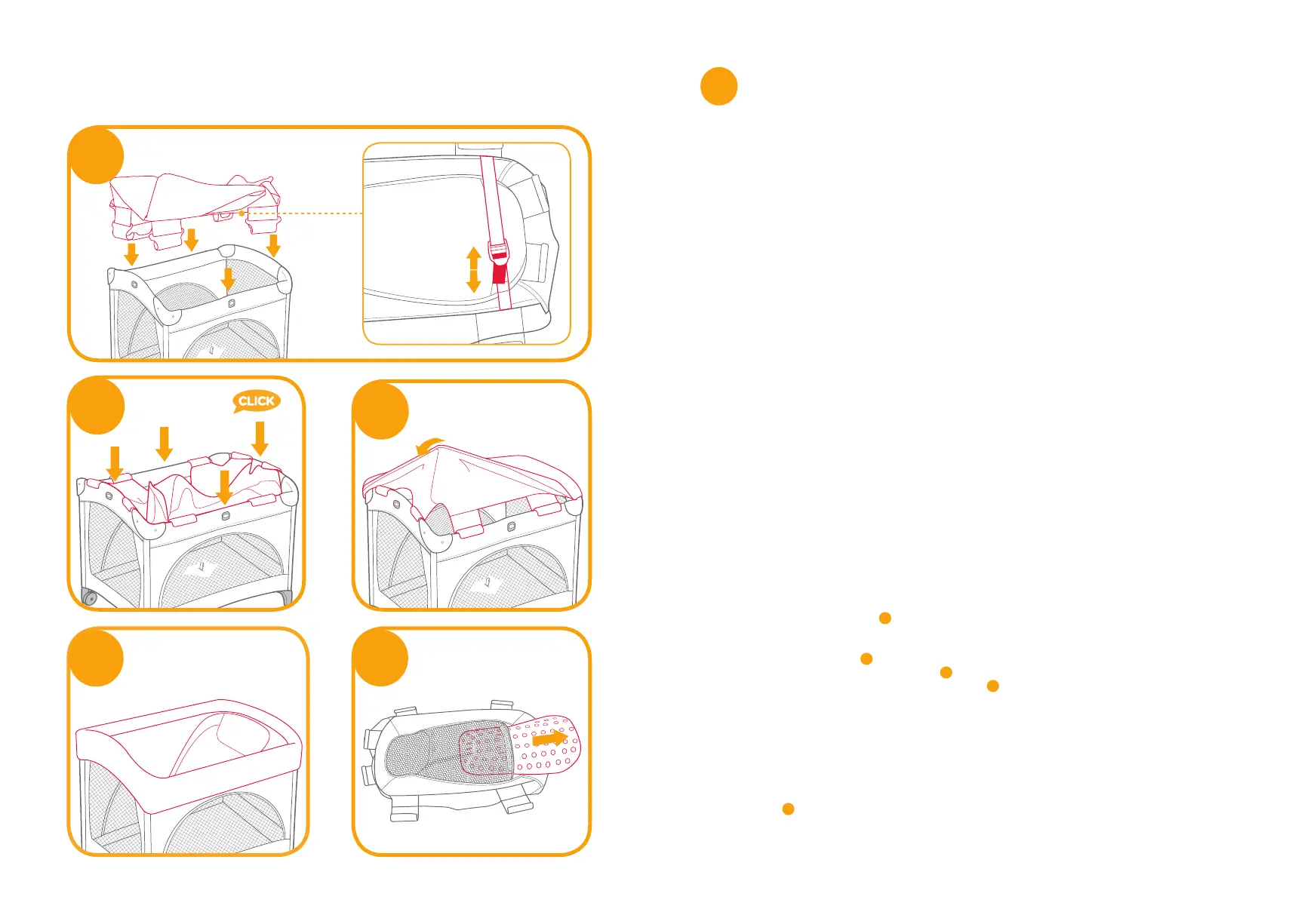 CLICK