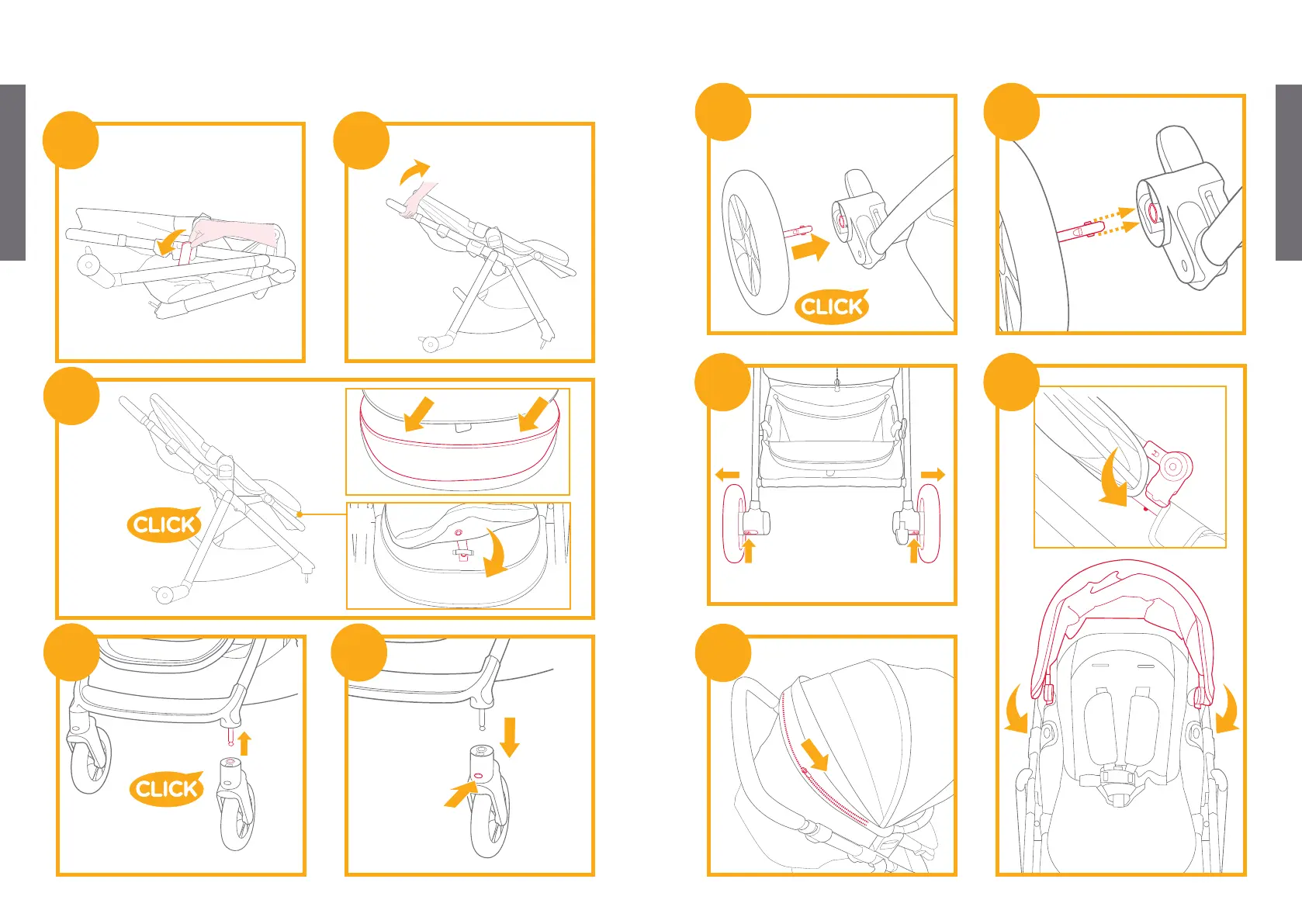 CLICK

CLICK

CLICK