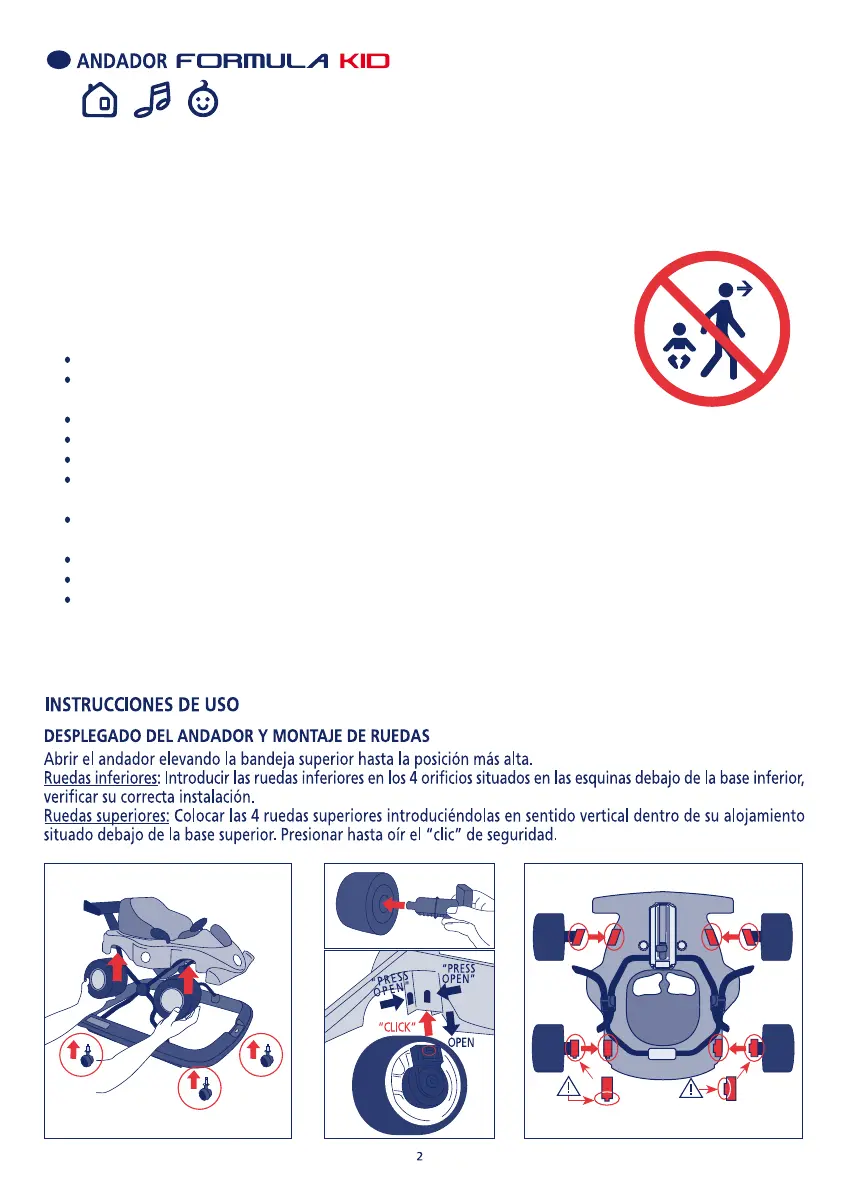 ANDADOR FORMULA KID

INSTRUCCIONES DE USO

DESPLEGADO DEL ANDADOR Y MONTAJE DE RUEDAS

Abrir el andador elevando la bandeja superior hasta la posición más alta.

Ruedas inferiores: Introducir las ruedas inferiores en los 4 orificios situados en las esquinas debajo de la base inferior, verificar su correcta instalación.

Ruedas superiores: Colocar las 4 ruedas superiores introduciéndolas en sentido vertical dentro de su alojamiento situado debajo de la base superior. Presionar hasta oír el "clic" de seguridad.

"PRESS OPEN"

"PRESS OPEN"

"CLICK"

OPEN

2