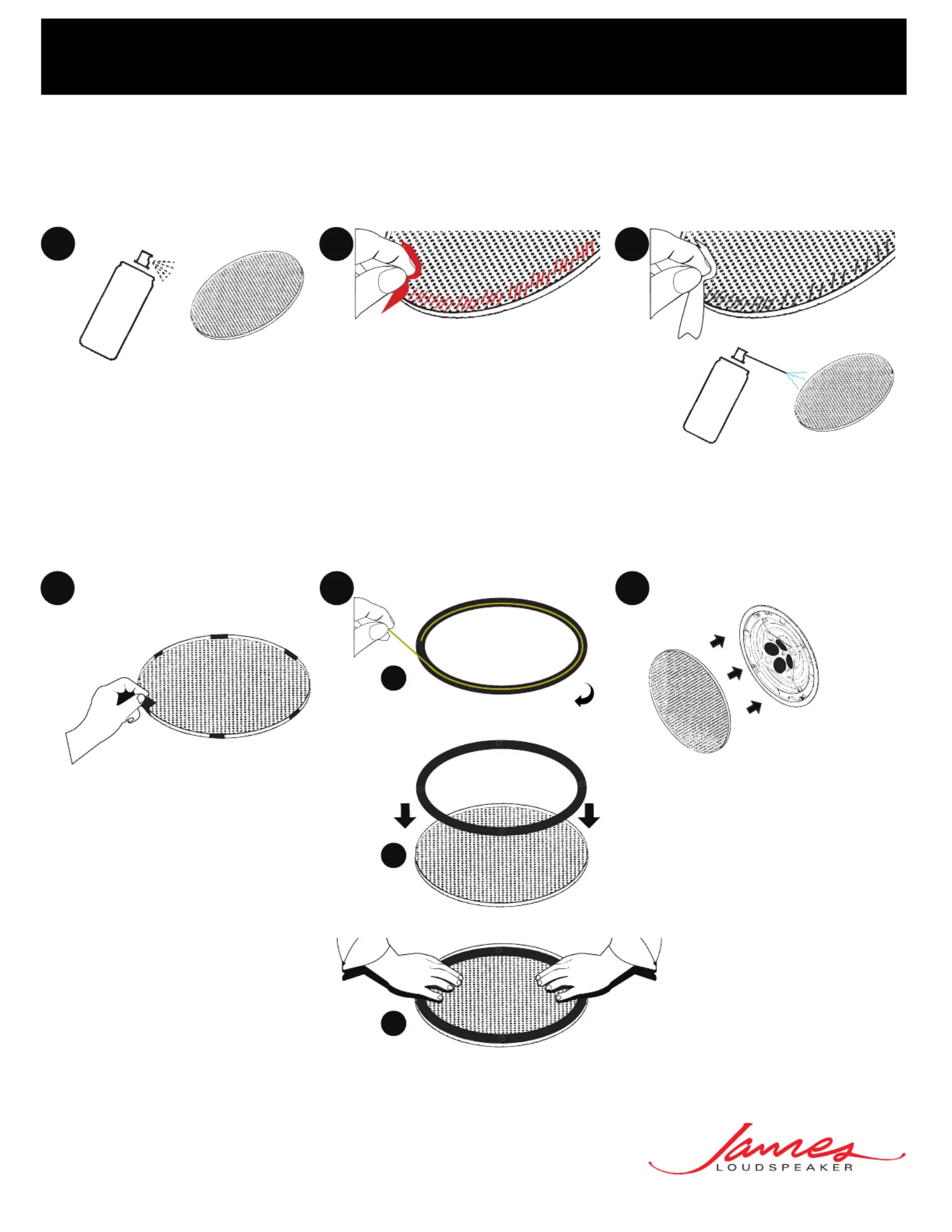 James
LOUDSPEAKER