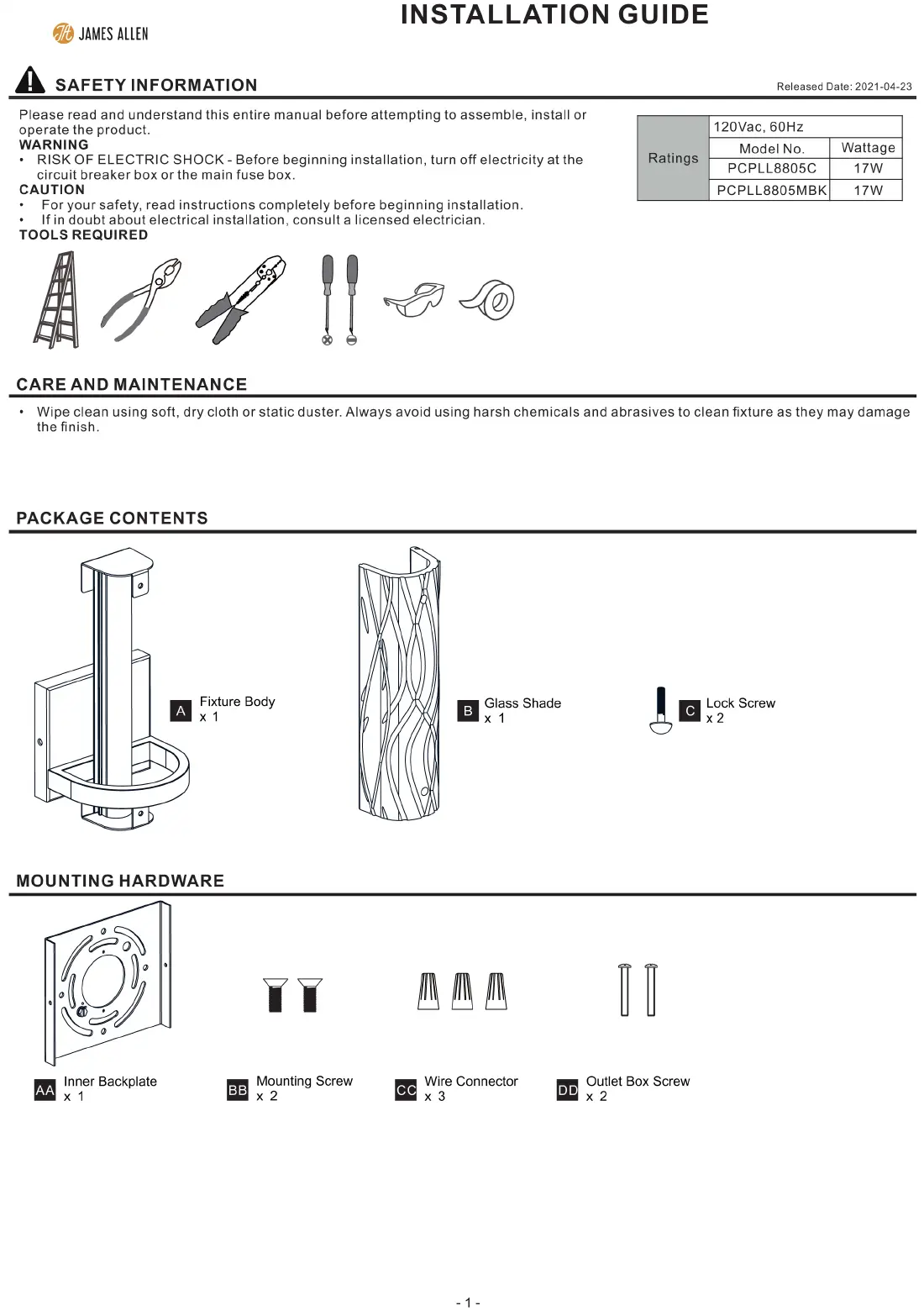 JAMES ALLEN

INSTALLATION GUIDE

SAFETY INFORMATION

Released Date: 2021-04-23

Please read and understand this entire manual before attempting to assemble, install or operate the product.

WARNING

• RISK OF ELECTRIC SHOCK - Before beginning installation, turn off electricity at the circuit breaker box or the main fuse box.

CAUTION

• For your safety, read instructions completely before beginning installation.
• If in doubt about electrical installation, consult a licensed electrician.

TOOLS REQUIRED

| Ratings | 120Vac, 60Hz | |
|---|---|---|
| | Model No. | Wattage |
| | PCPLL8805C | 17W |
| | PCPLL8805MBK | 17W |

CARE AND MAINTENANCE

• Wipe clean using soft, dry cloth or static duster. Always avoid using harsh chemicals and abrasives to clean fixture as they may damage the finish.

PACKAGE CONTENTS

A Fixture Body x 1

B Glass Shade x 1

C Lock Screw x 2

MOUNTING HARDWARE

AA Inner Backplate x 1

BB Mounting Screw x 2

CC Wire Connector x 3

DD Outlet Box Screw x 2

- 1 -