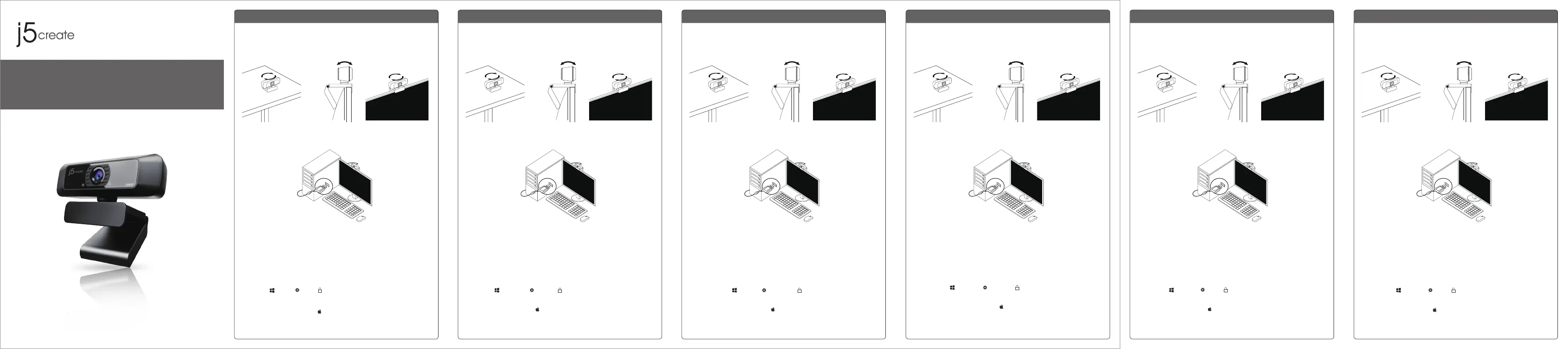 j5create