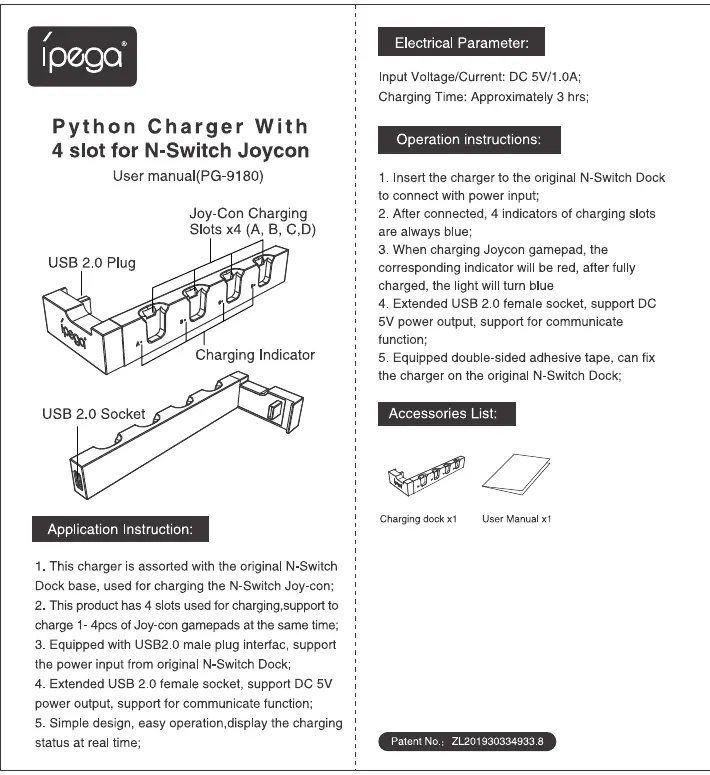 ipega®

Python Charger With 4 slot for N-Switch Joycon

User manual(PG-9180)

Joy-Con Charging Slots x4 (A, B, C,D)

USB 2.0 Plug

ipega

A B C D

Charging Indicator

USB 2.0 Socket

Application Instruction:

1. This charger is assorted with the original N-Switch Dock base, used for charging the N-Switch Joy-con;
2. This product has 4 slots used for charging,support to charge 1- 4pcs of Joy-con gamepads at the same time;
3. Equipped with USB2.0 male plug interfac, support the power input from original N-Switch Dock;
4. Extended USB 2.0 female socket, support DC 5V power output, support for communicate function;
5. Simple design, easy operation,display the charging status at real time;

Electrical Parameter:

Input Voltage/Current: DC 5V/1.0A;
Charging Time: Approximately 3 hrs;

Operation instructions:

1. Insert the charger to the original N-Switch Dock to connect with power input;
2. After connected, 4 indicators of charging slots are always blue;
3. When charging Joycon gamepad, the corresponding indicator will be red, after fully charged, the light will turn blue
4. Extended USB 2.0 female socket, support DC 5V power output, support for communicate function;
5. Equipped double-sided adhesive tape, can fix the charger on the original N-Switch Dock;

Accessories List:

Charging dock x1

User Manual x1

Patent No.: ZL201930334933.8