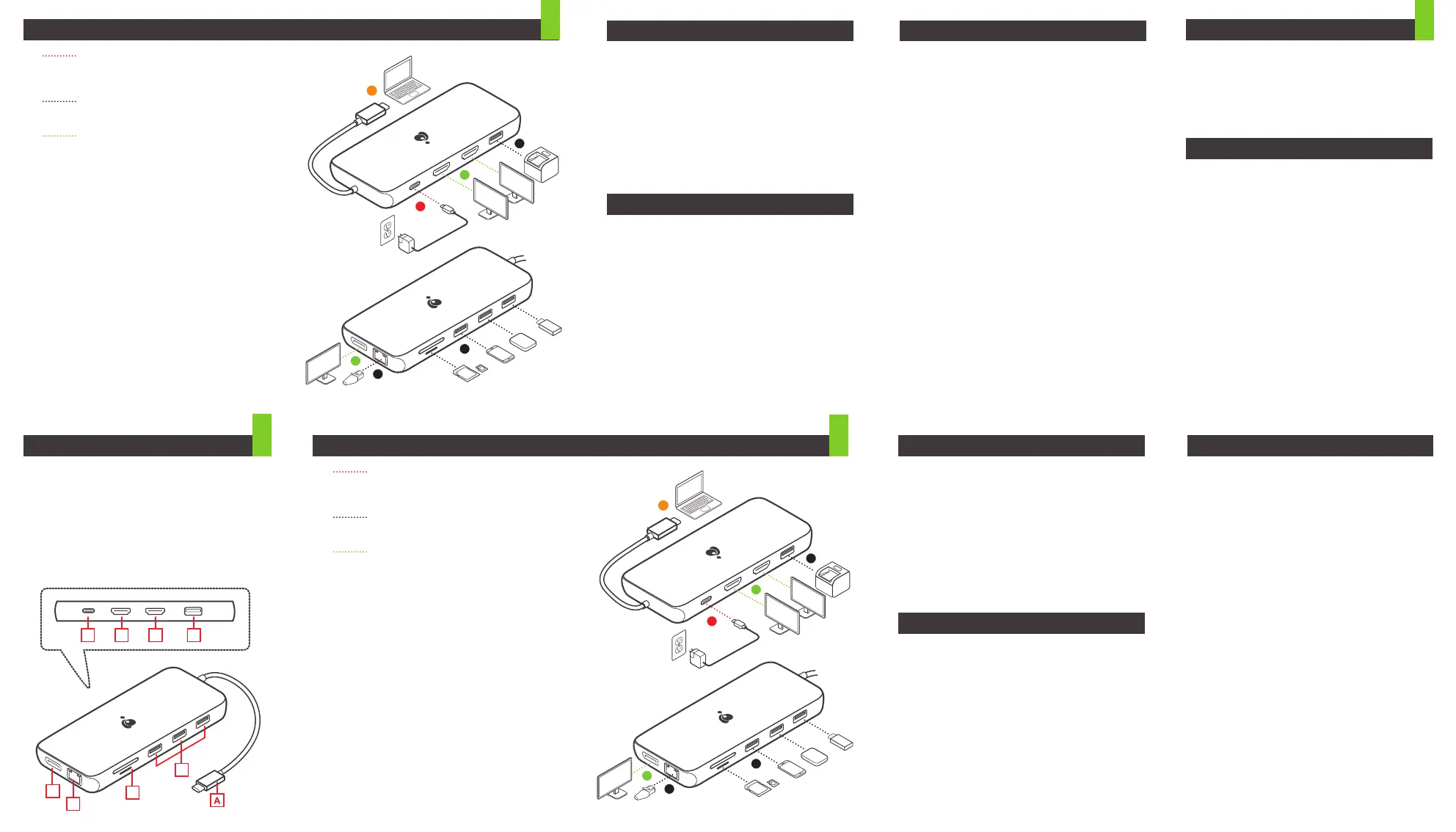 A