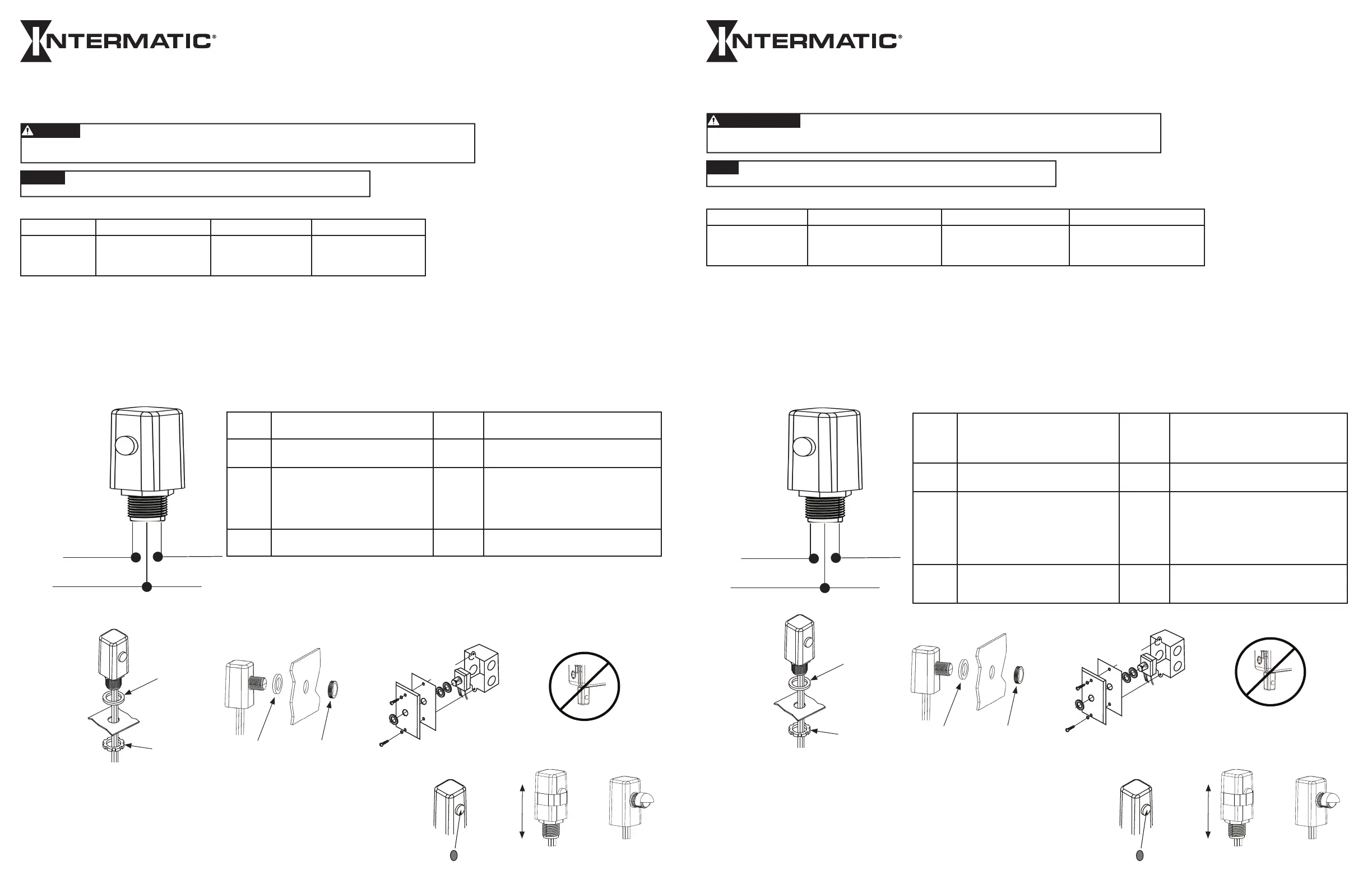 INTERMATIC®

INTERMATIC®