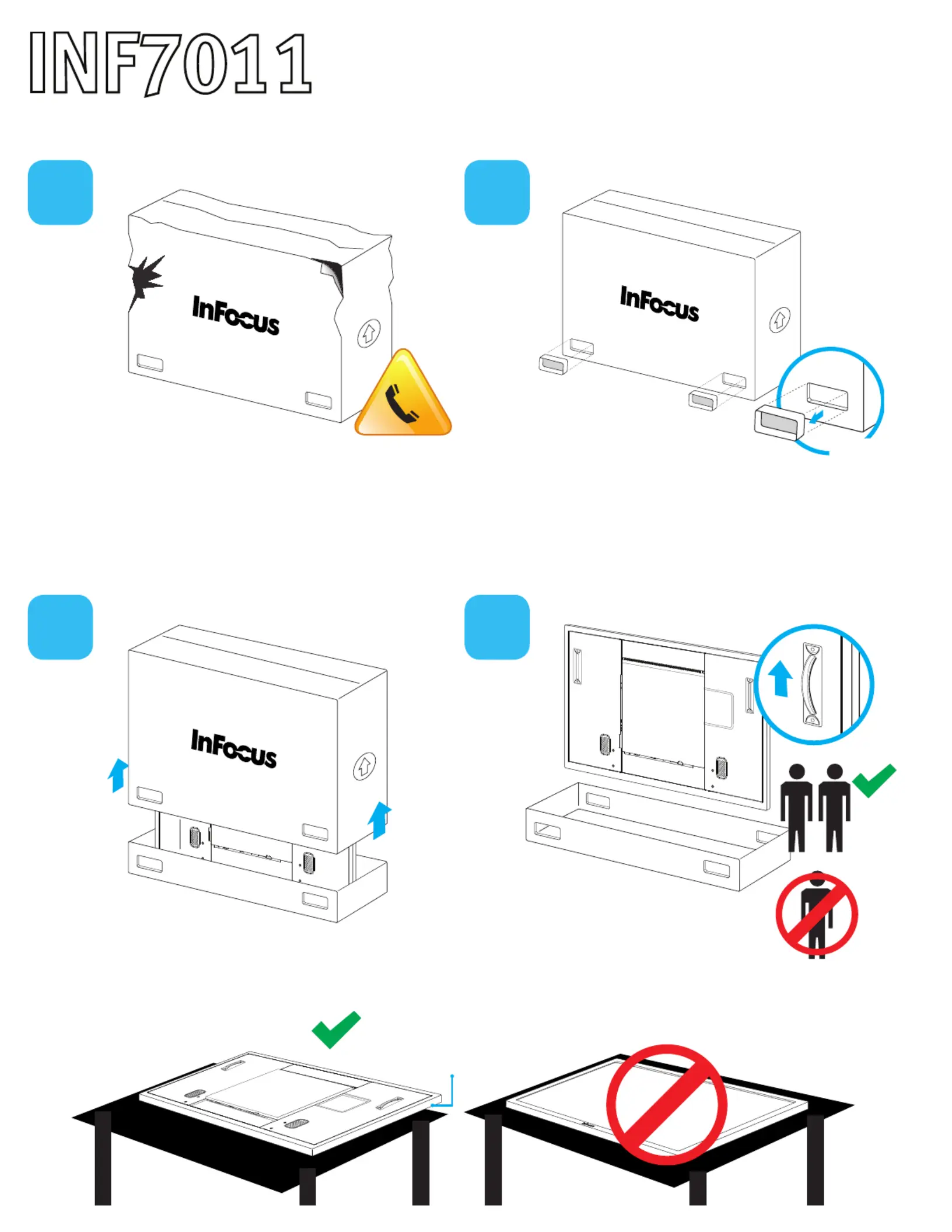 INF7011

InFocus

InFocus

InFocus