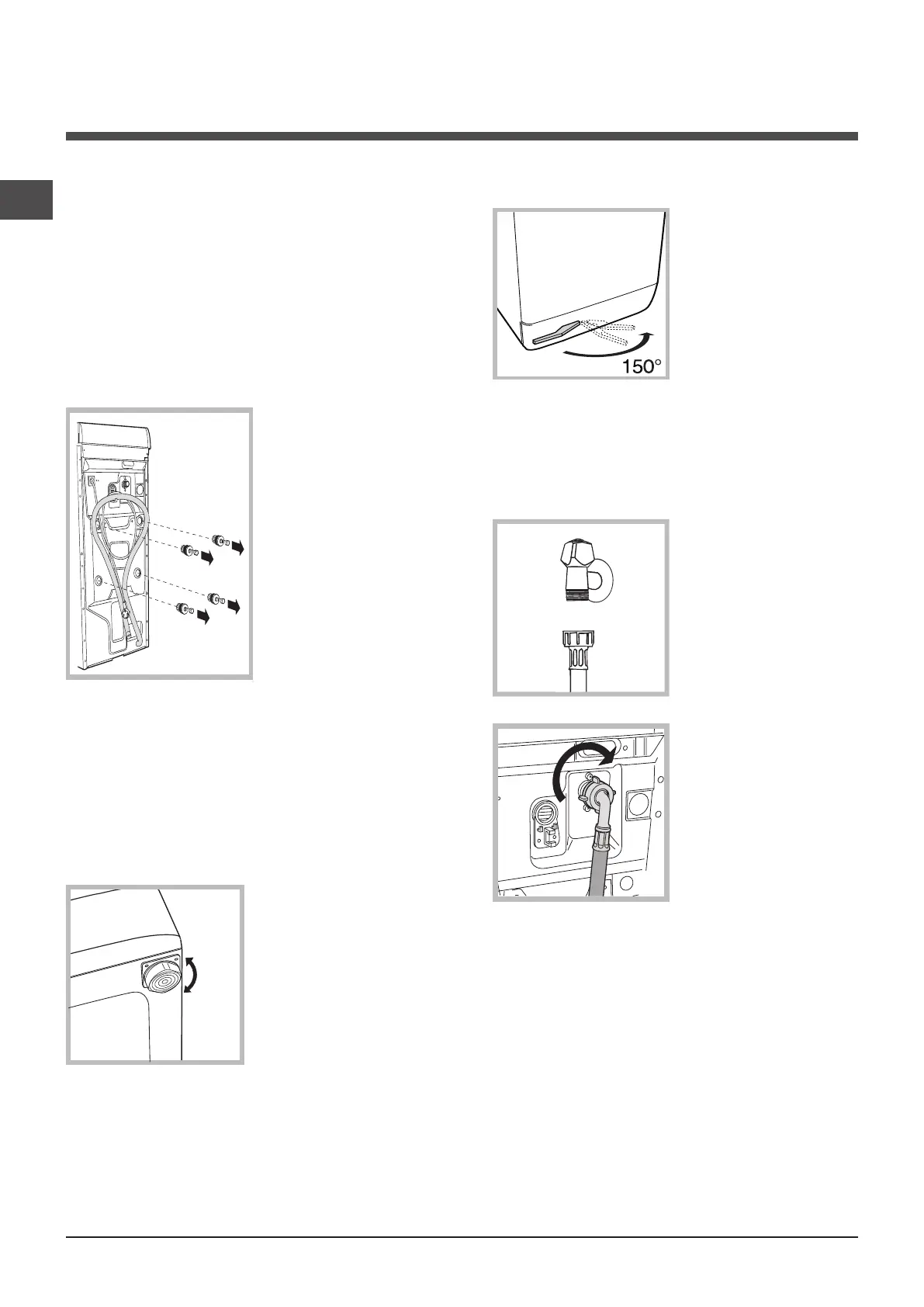 150°