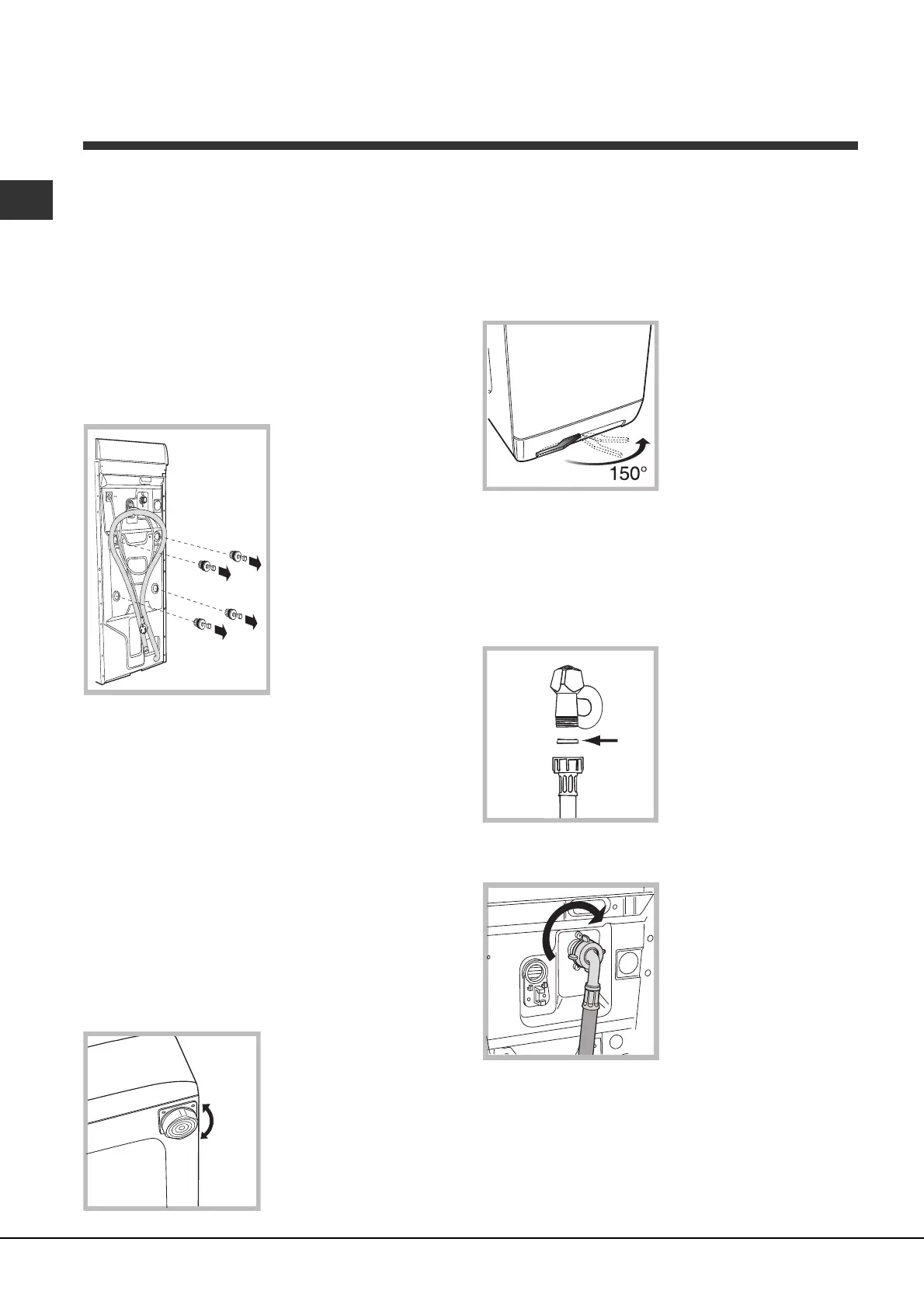 150°