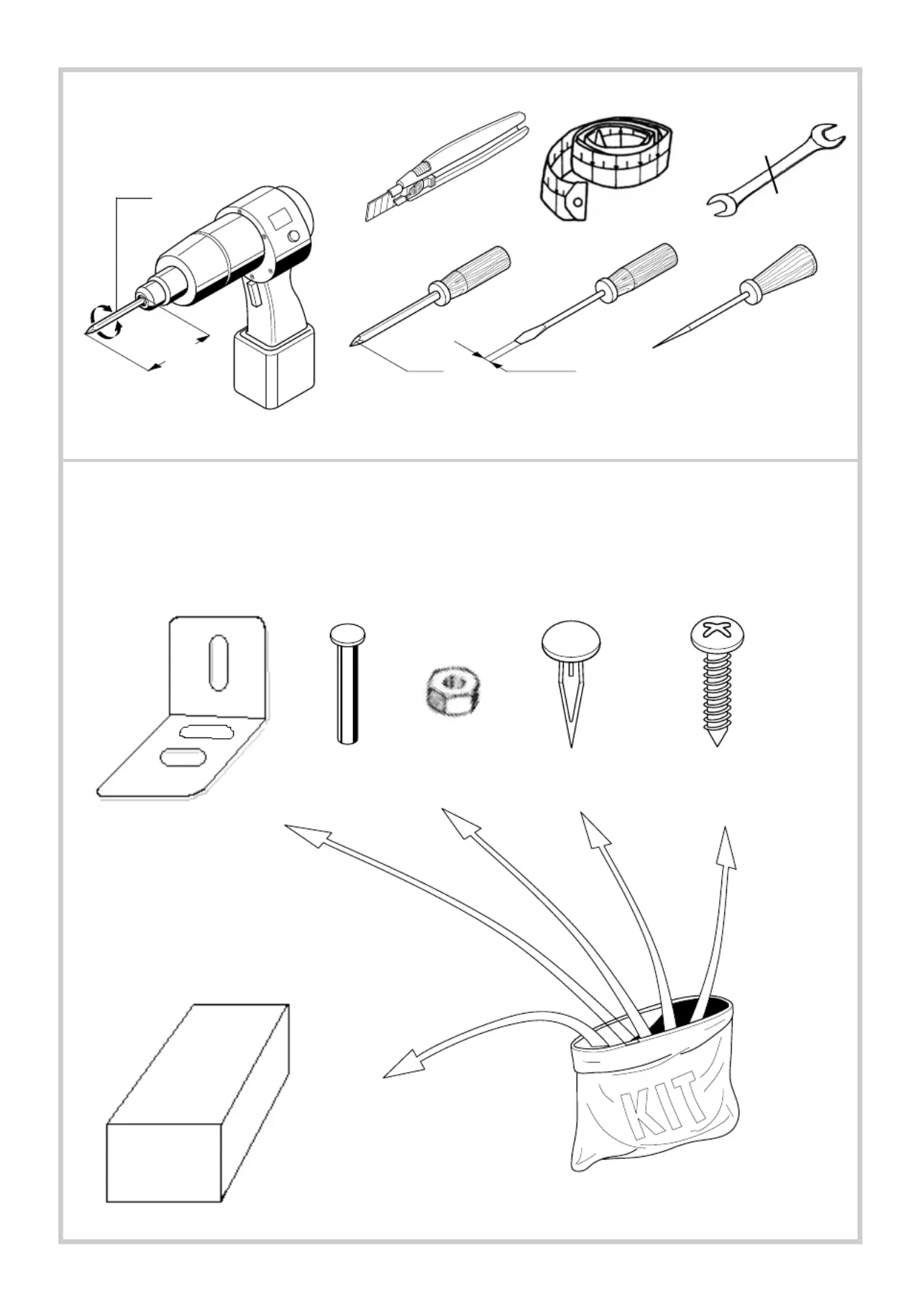 KIT