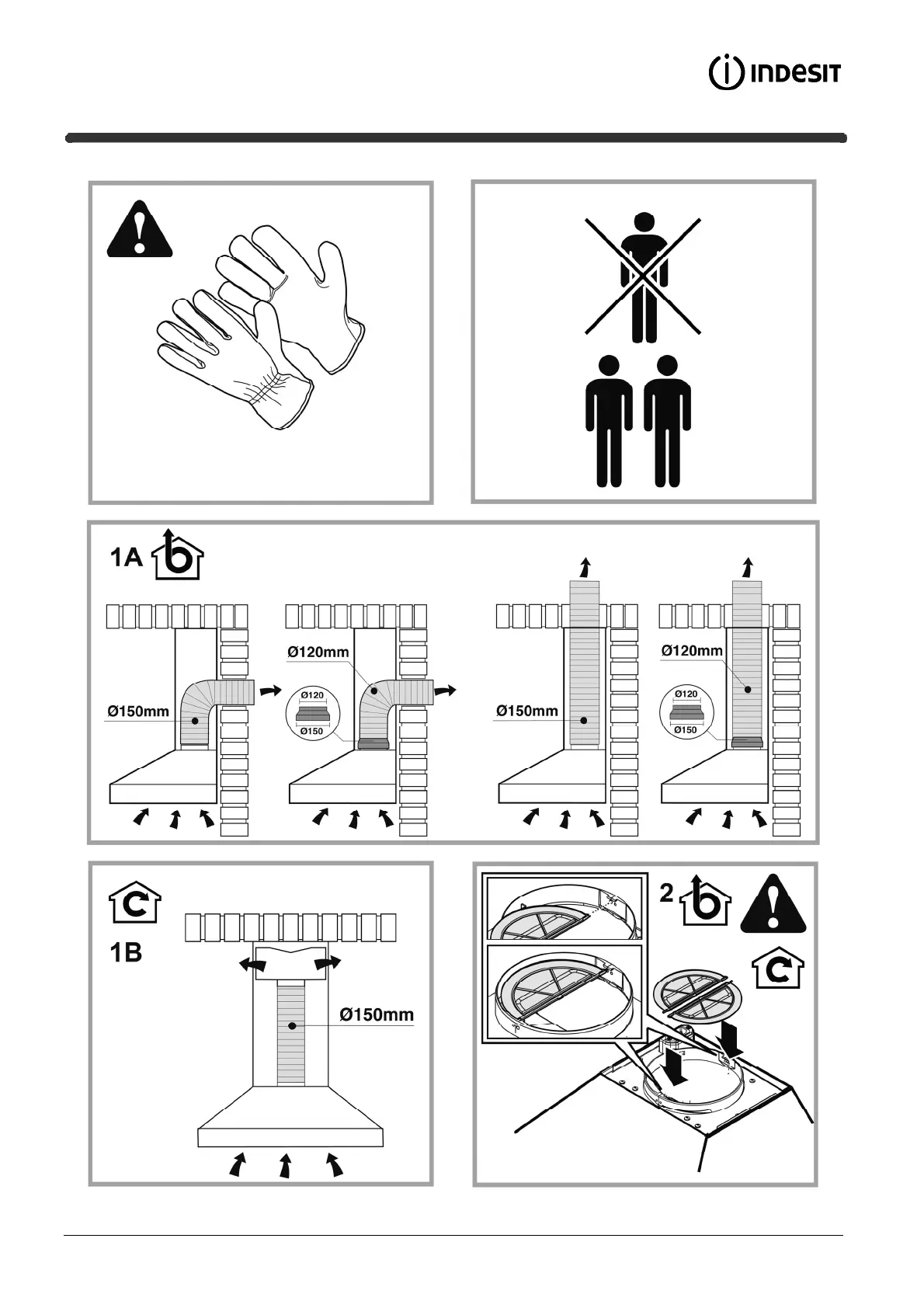 INDESIT

1A

Ø150mm

Ø120mm

Ø120

Ø150

Ø150mm

Ø120mm

Ø120

Ø150

1B

Ø150mm

2