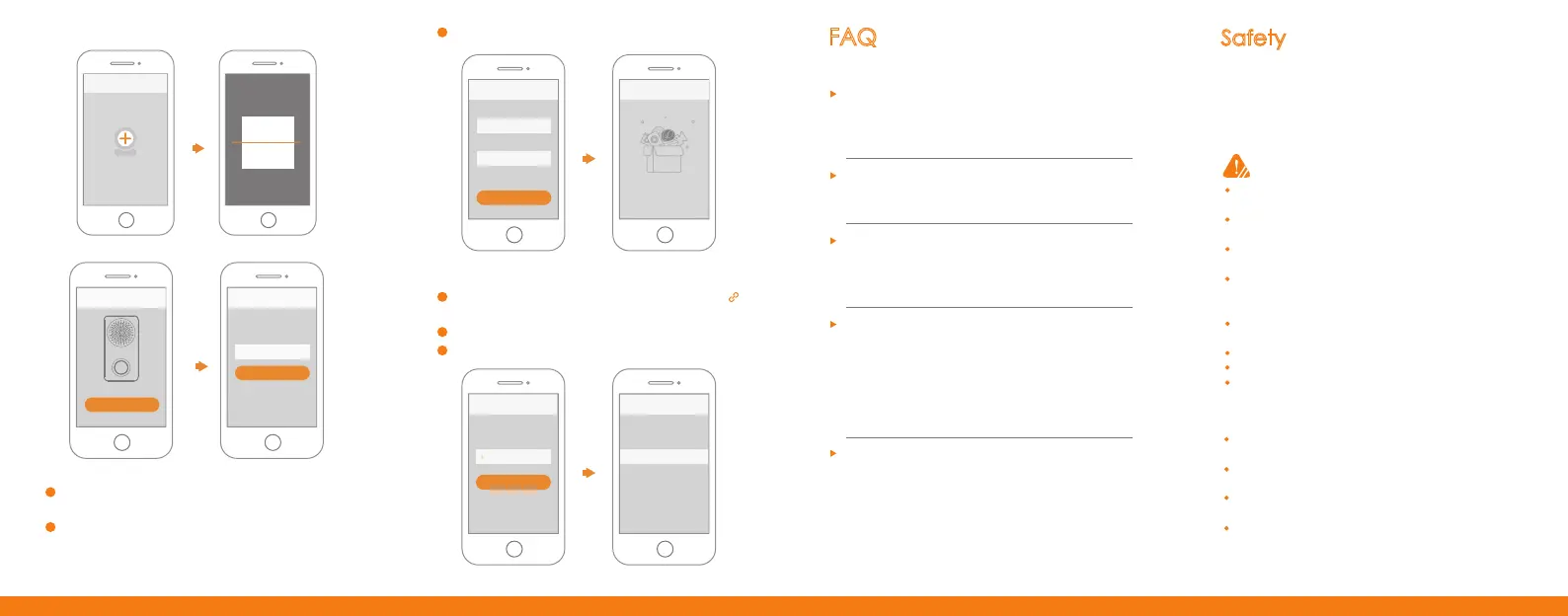 FAQ

Safety