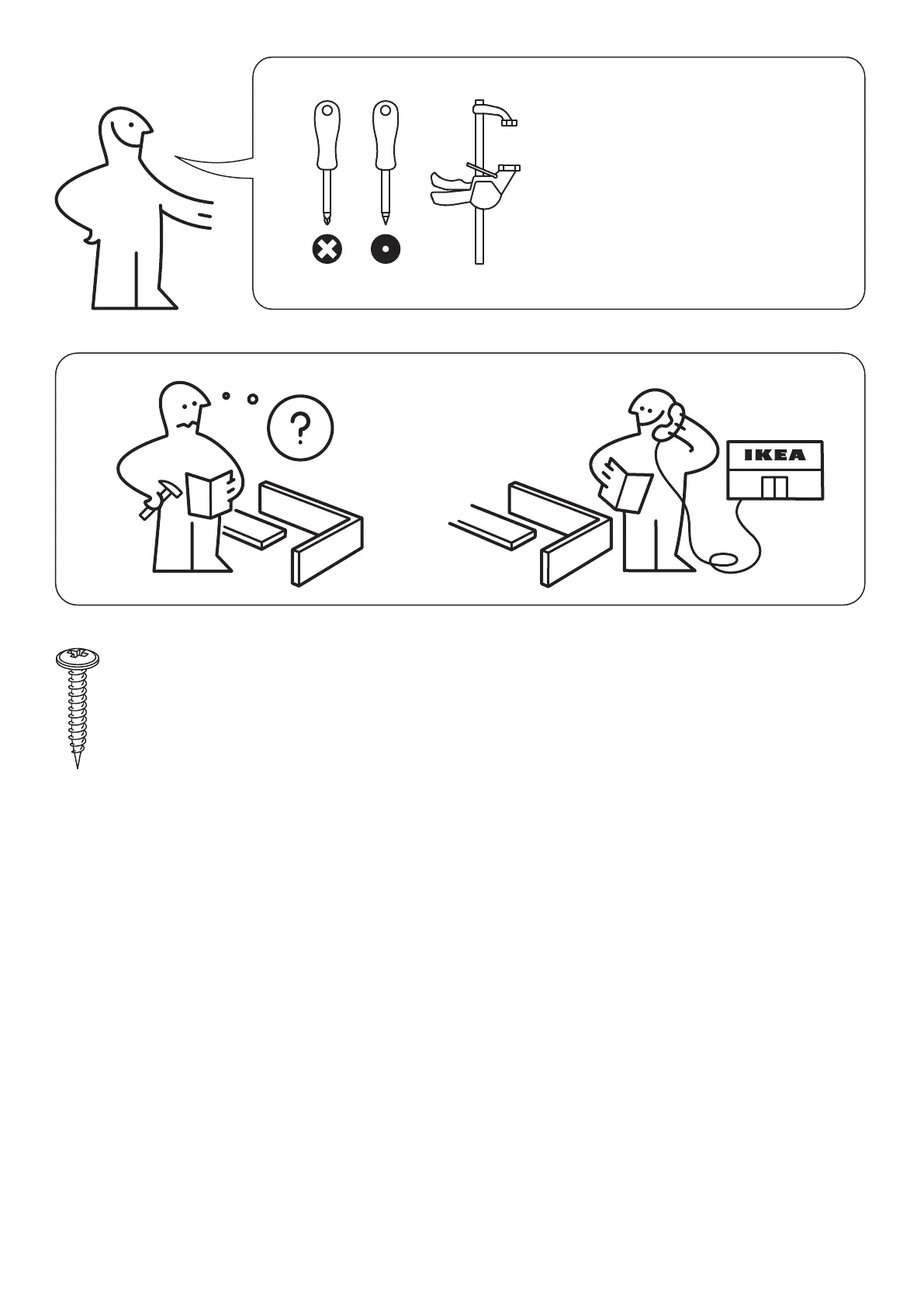 ?

IKEA