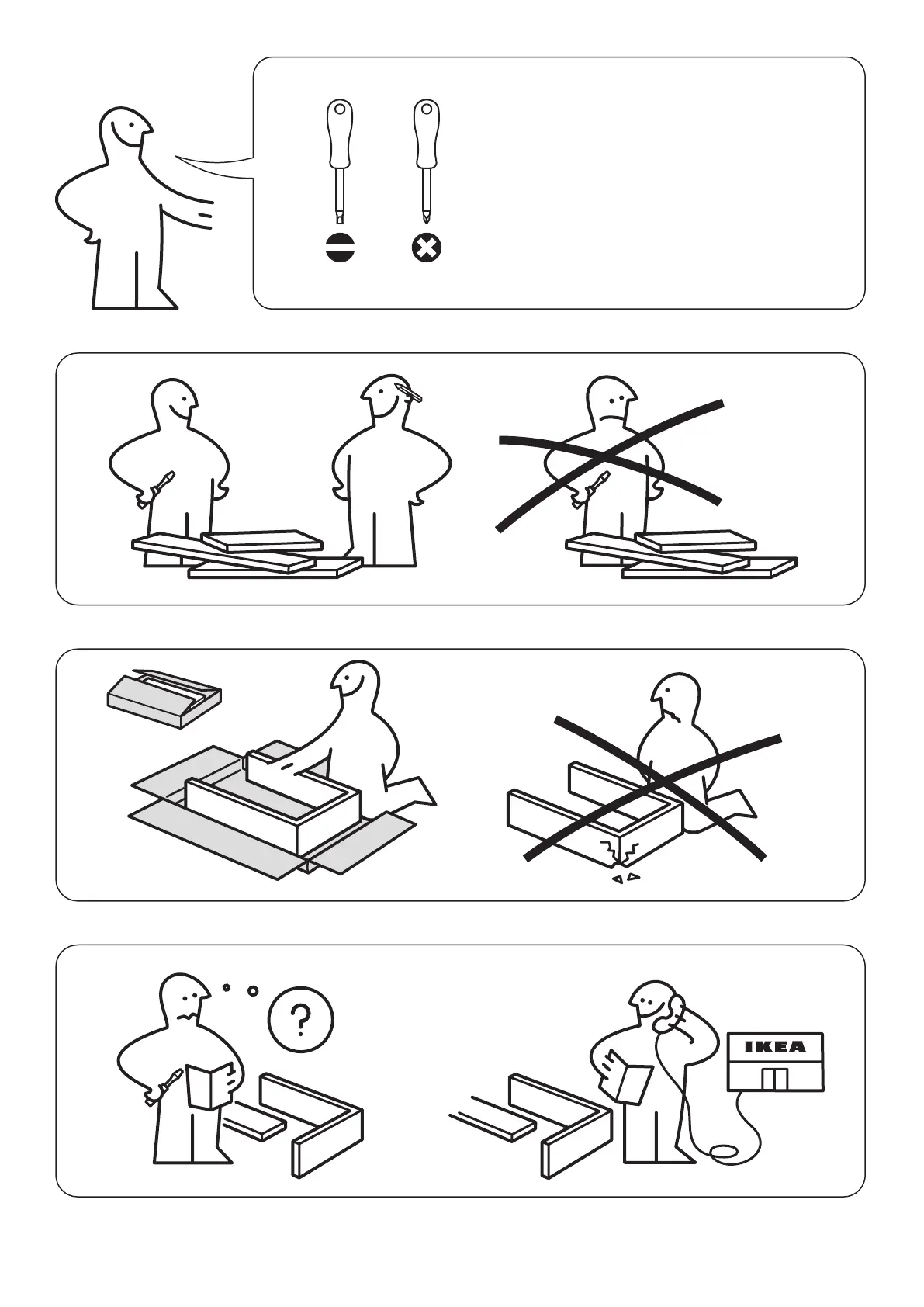 ?

IKEA