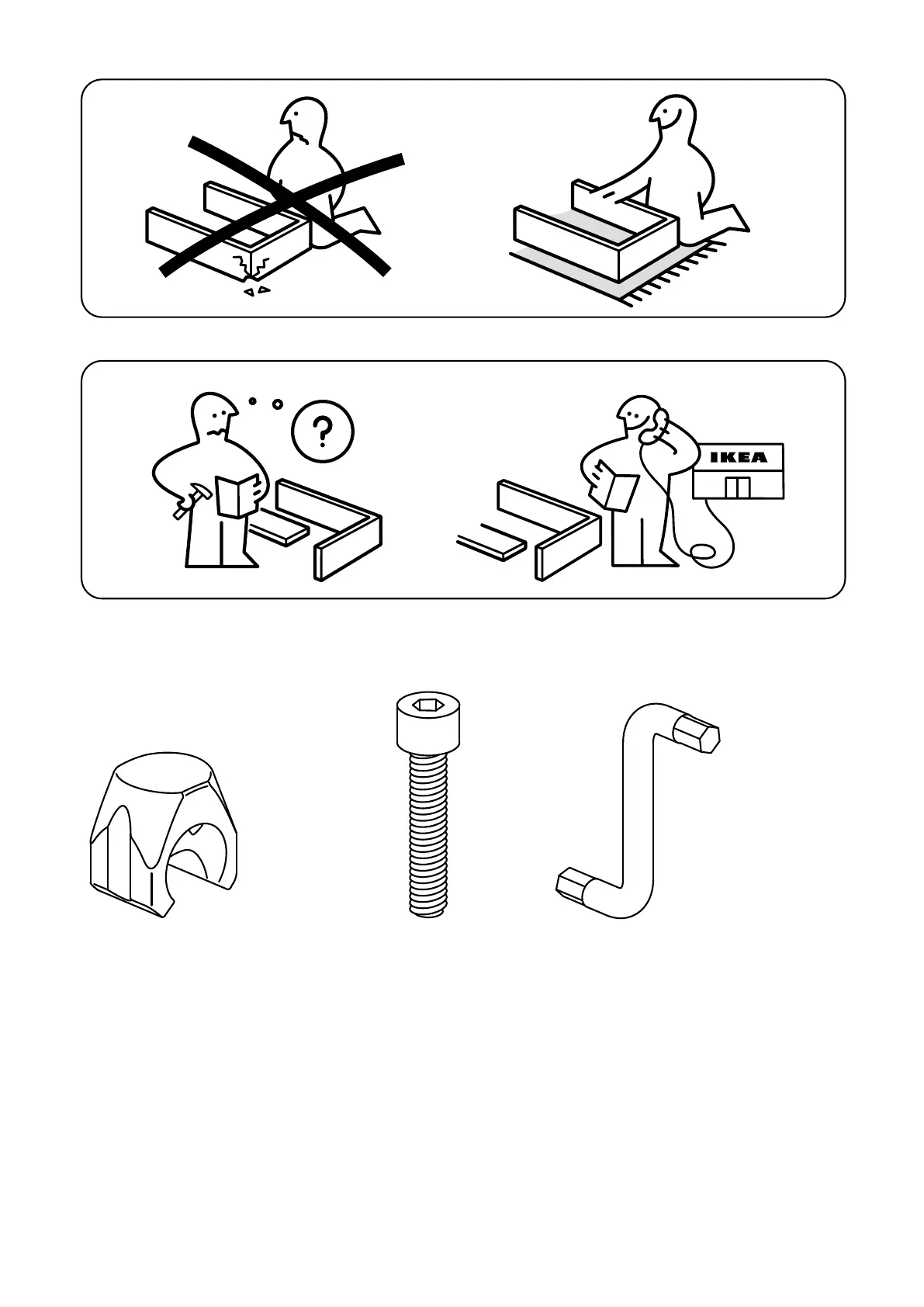 ?

IKEA