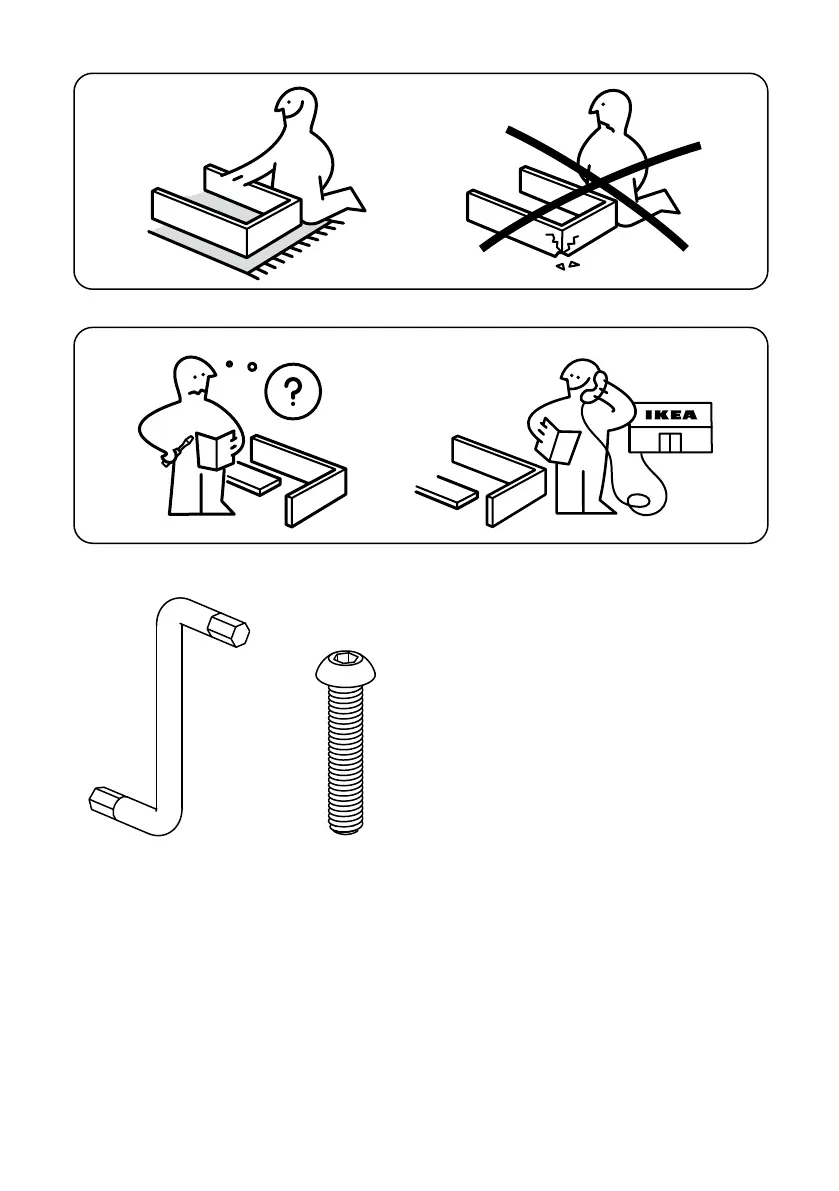 ?

IKEA