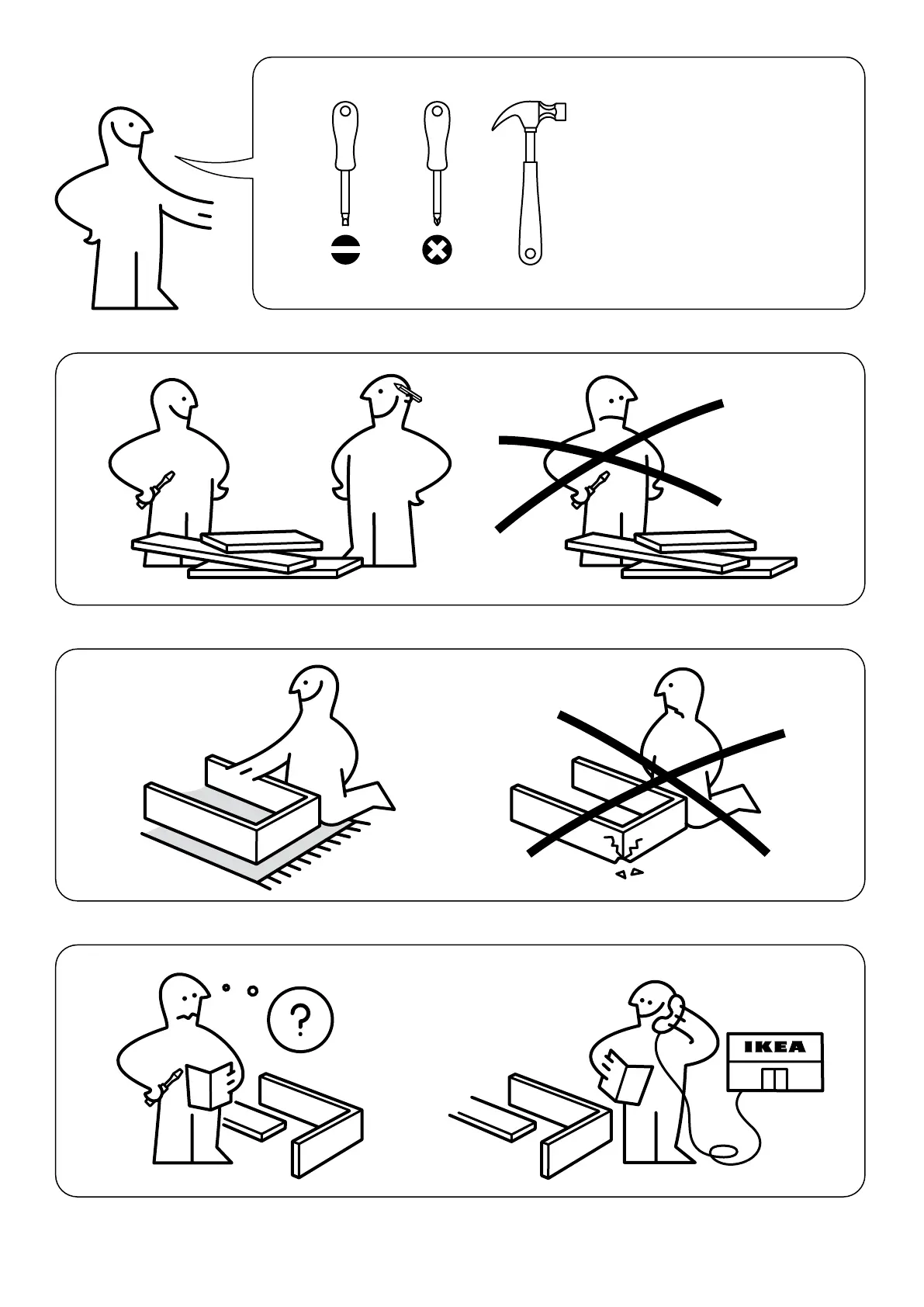 ?

IKEA