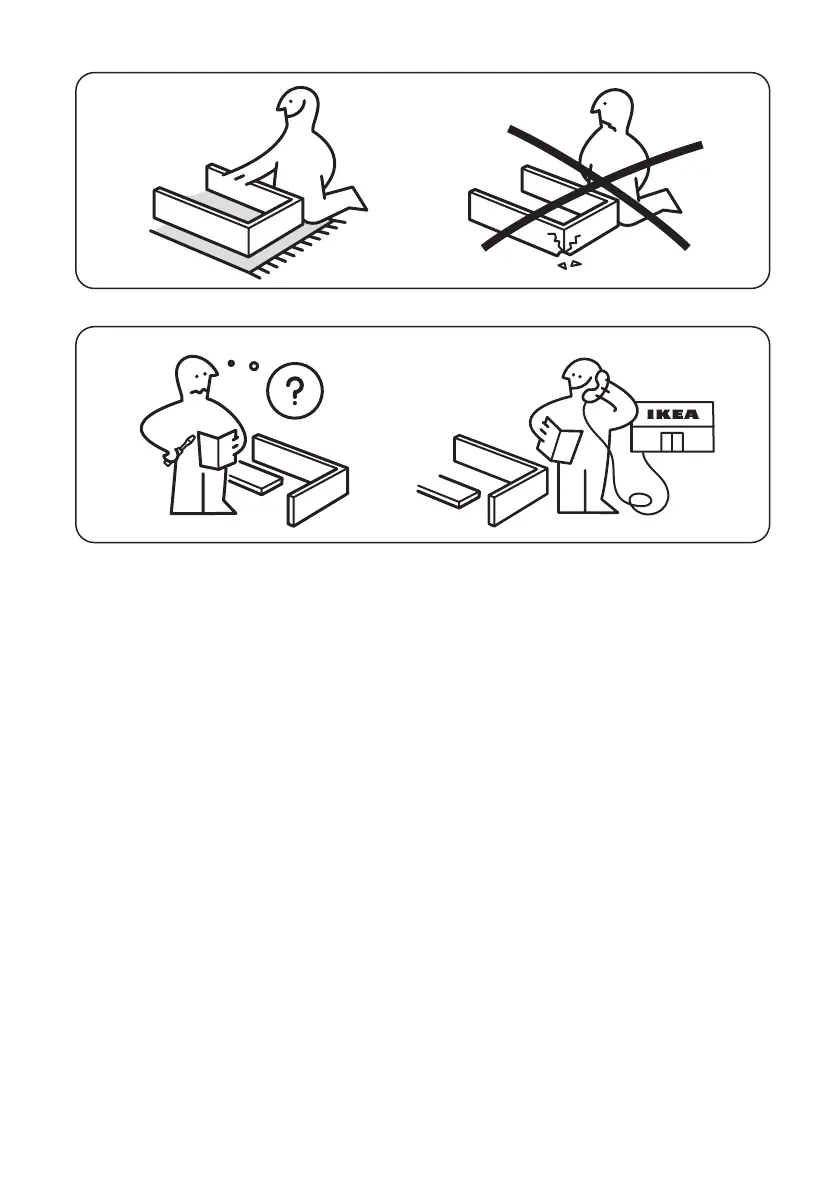 ?

IKEA