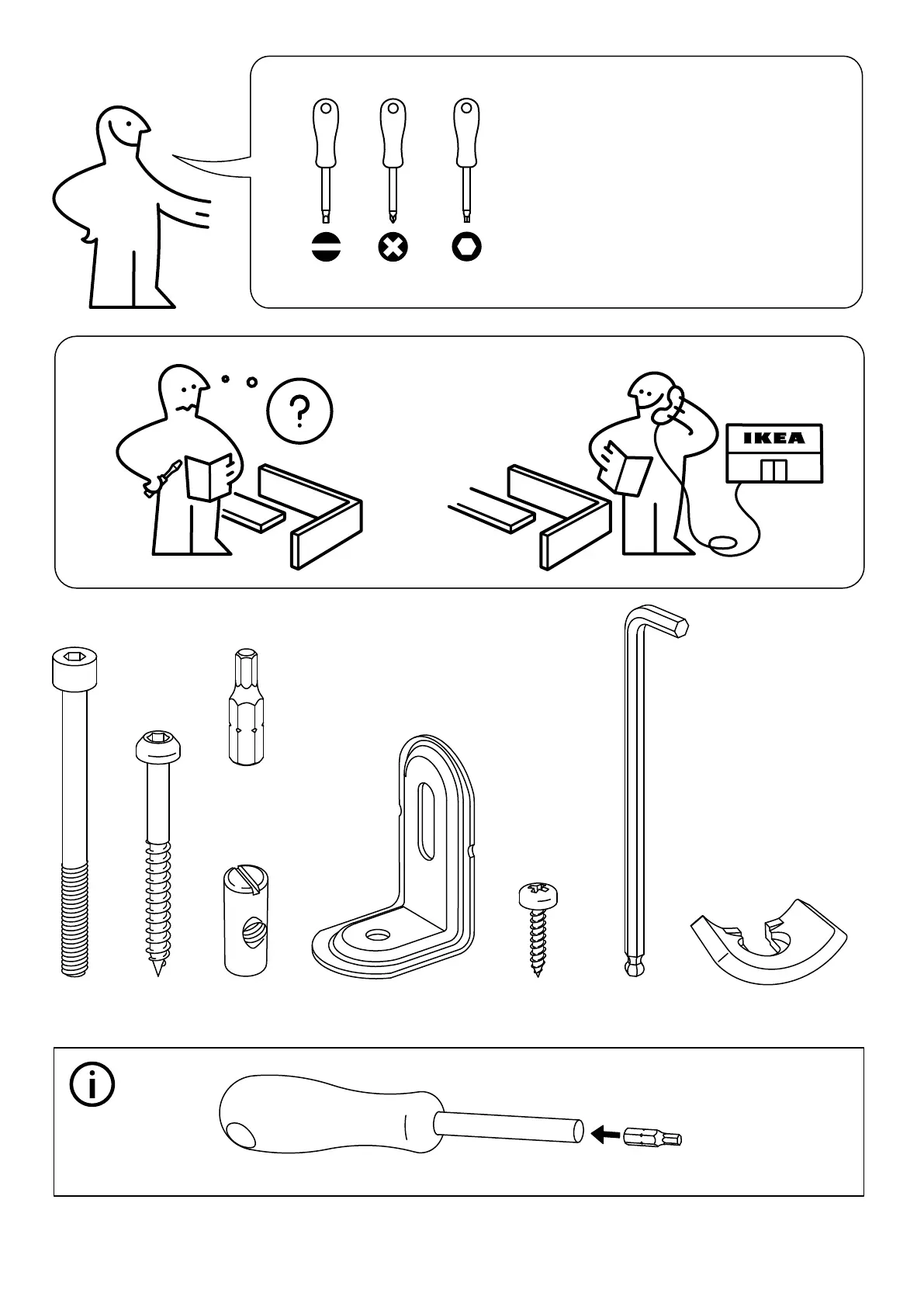 ?

IKEA

i