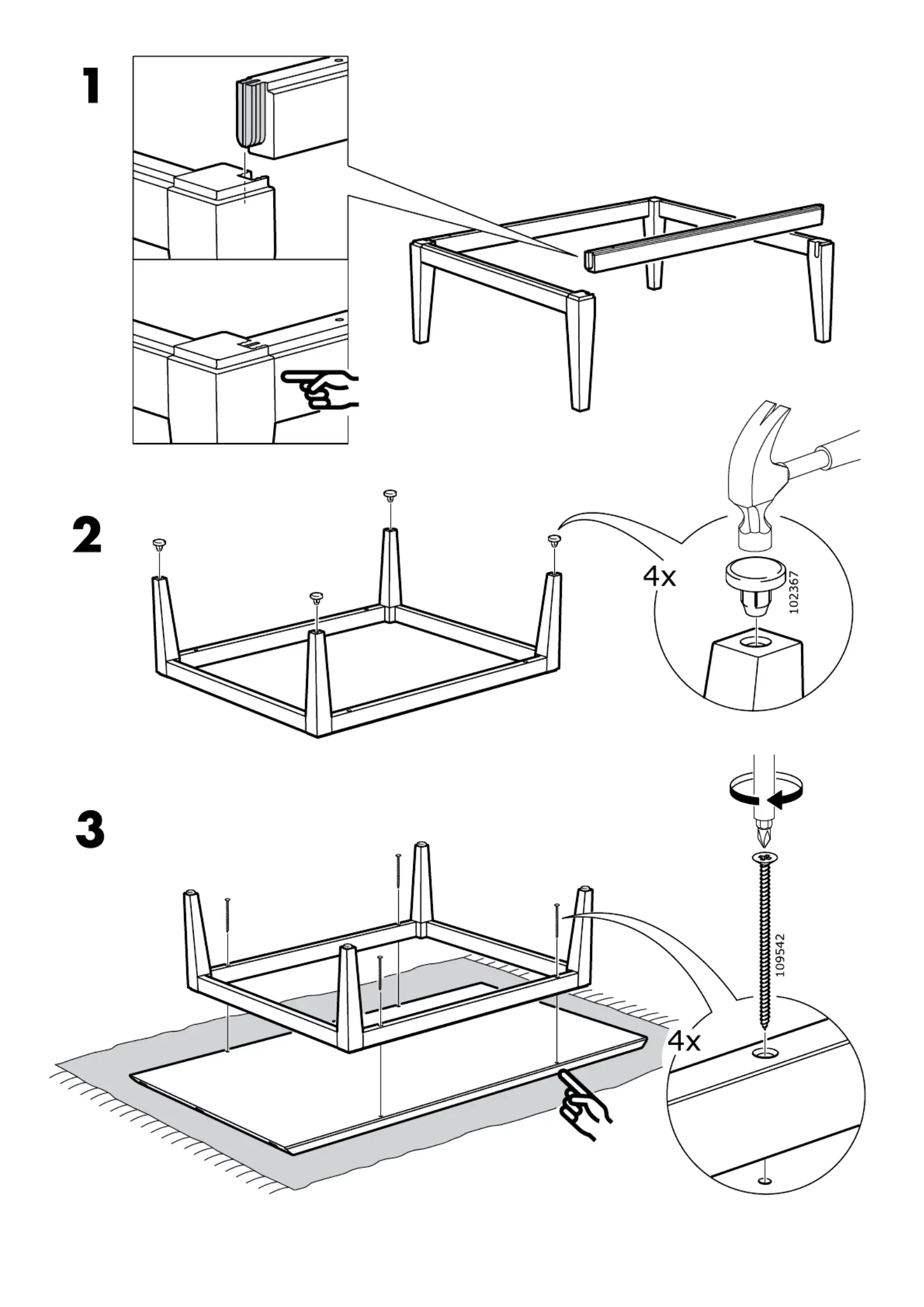 1

2

4x

102367

3

109542

4x