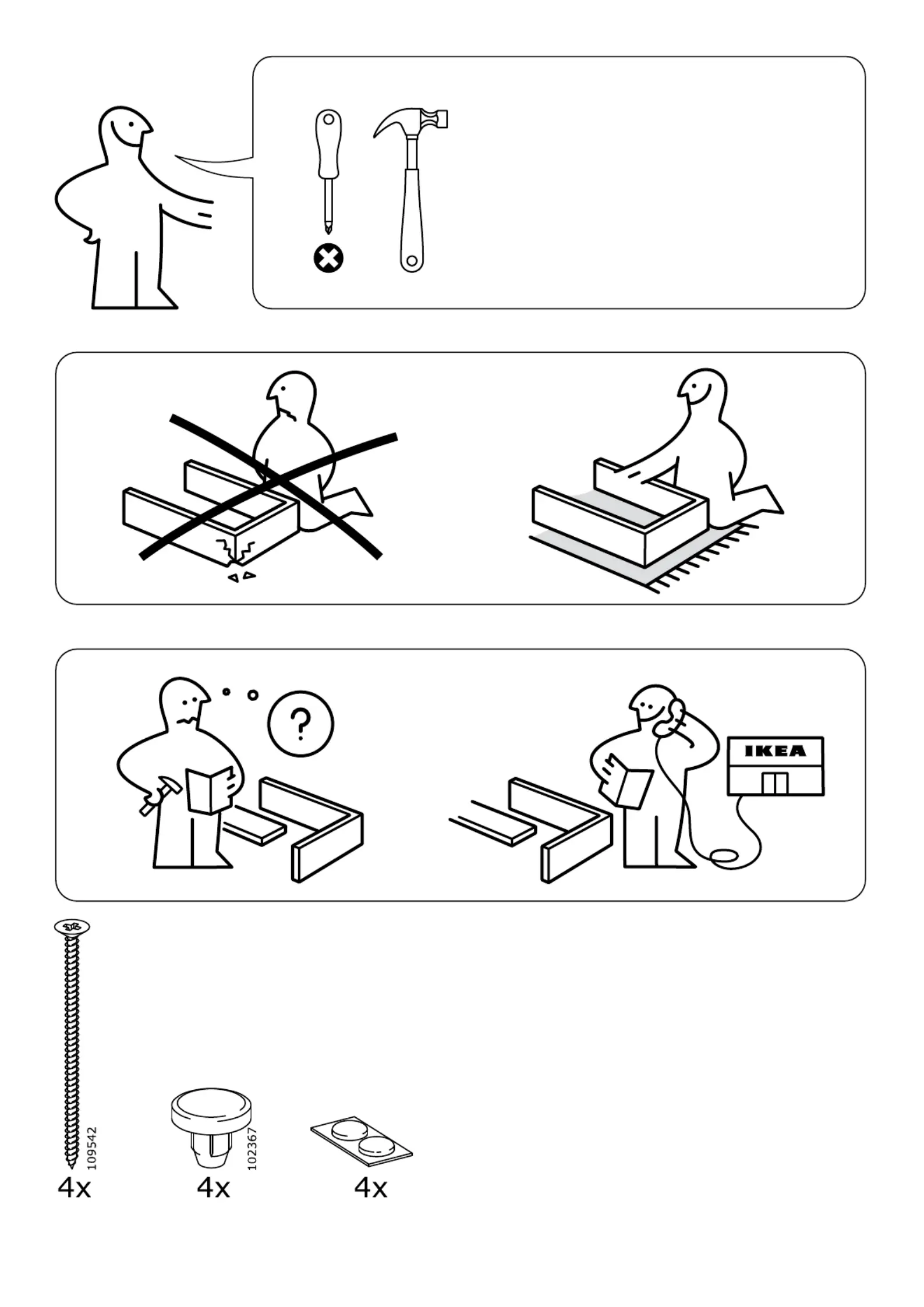 ?

IKEA

109542
4x

102367
4x

4x