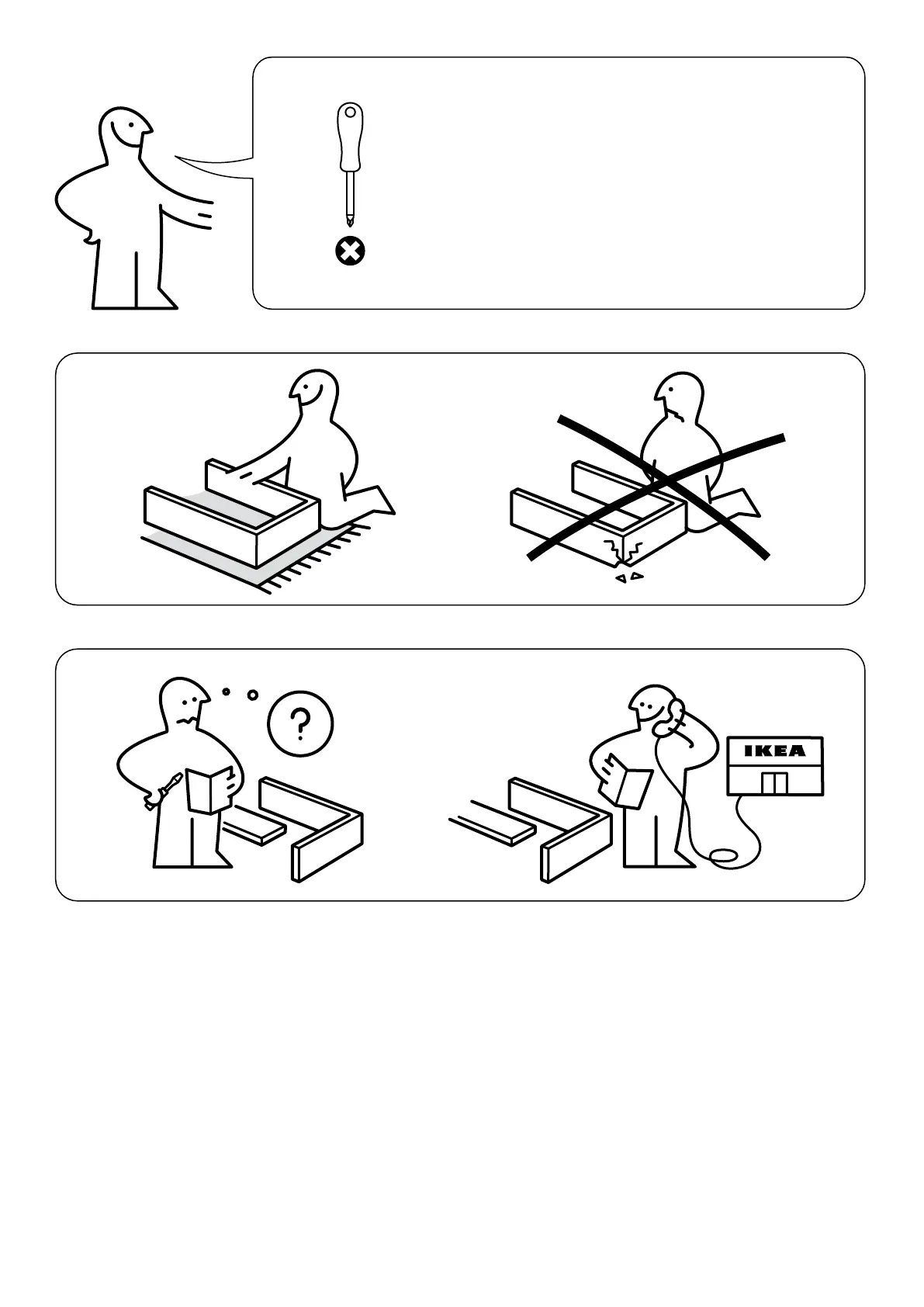 ?

IKEA