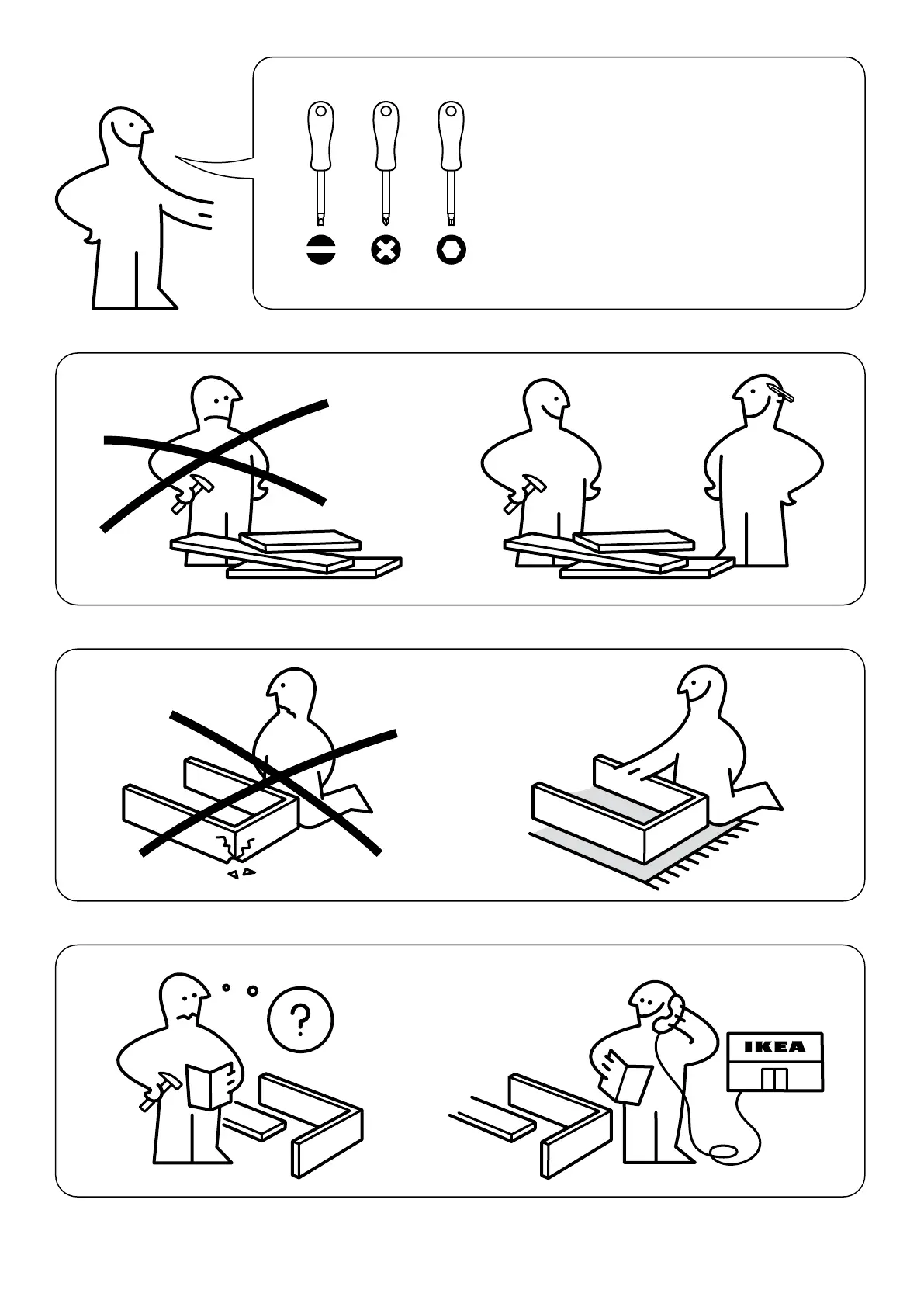 ?

IKEA