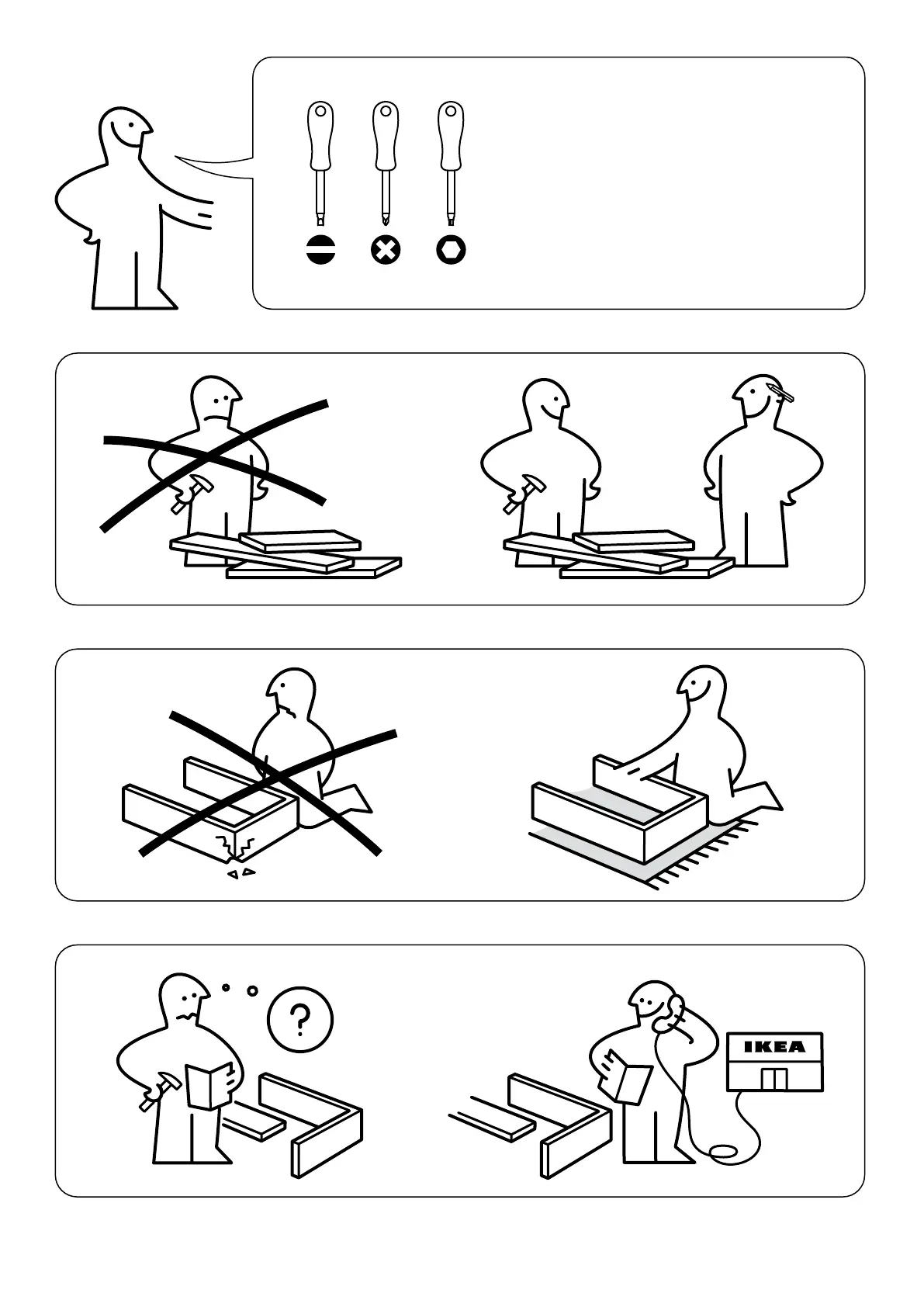 ?

IKEA