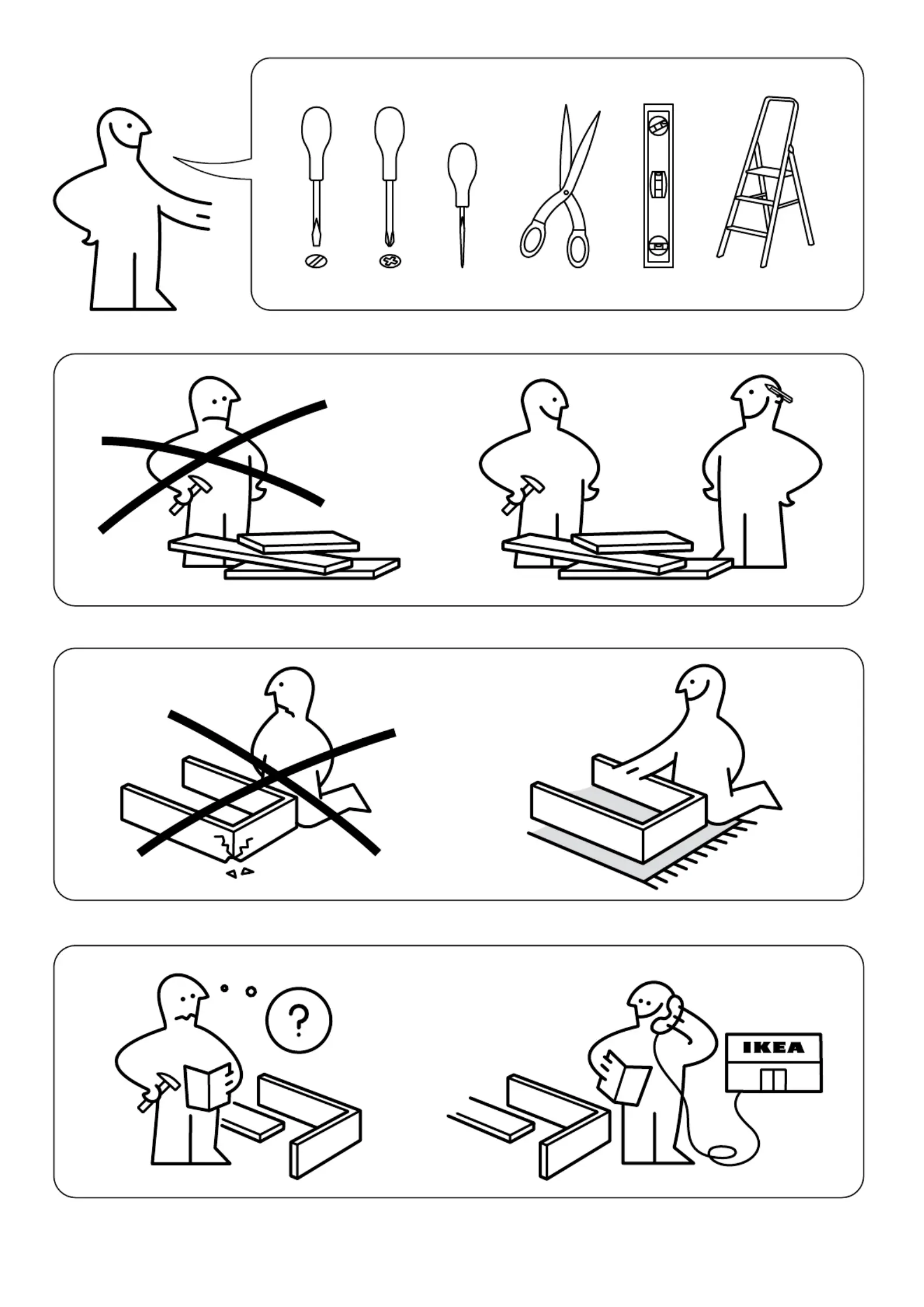 ?

IKEA