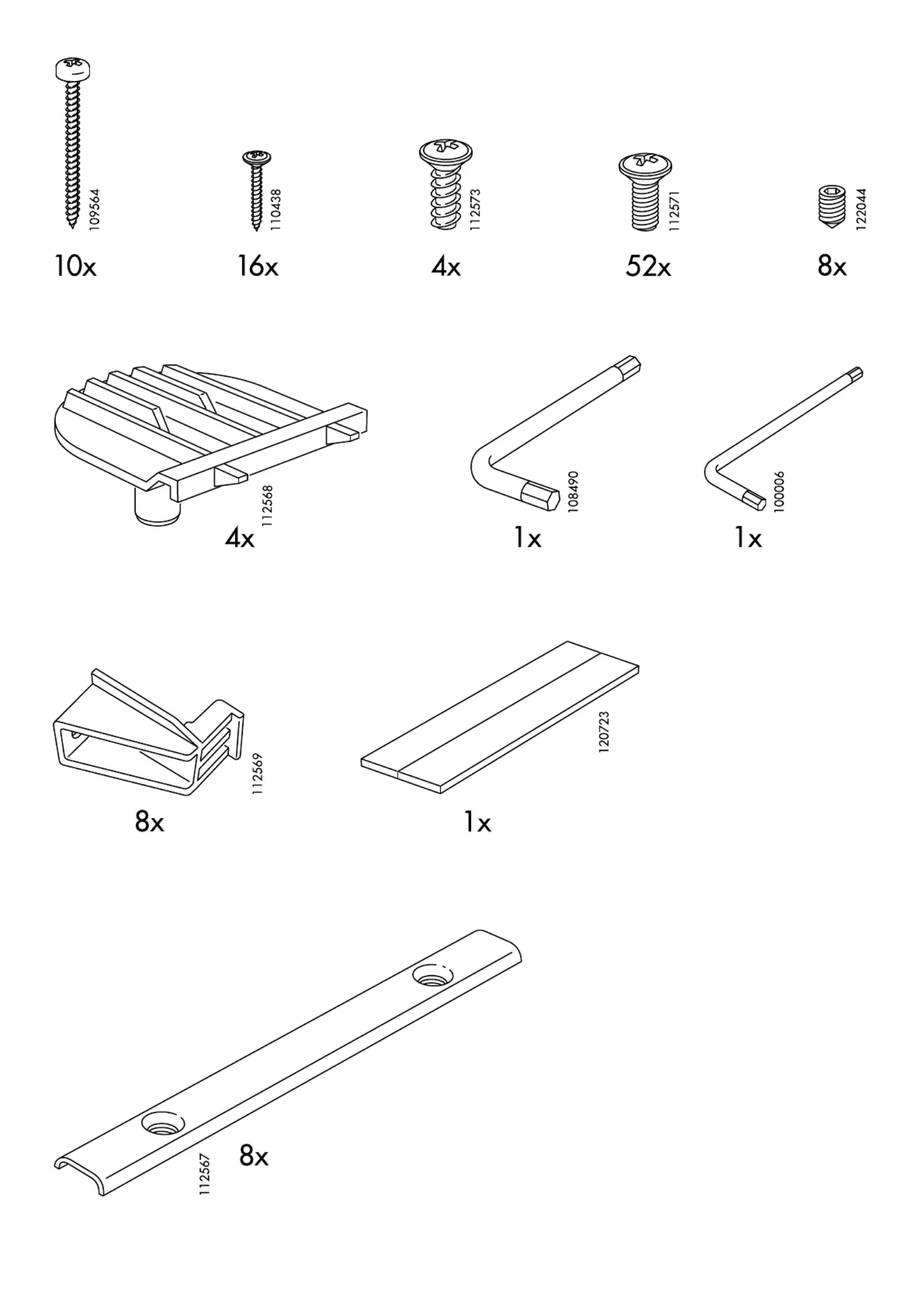 109564
10x

110438
16x

112573
4x

112571
52x

122044
8x

112568
4x

108490
1x

100006
1x

112569
8x

120723
1x

112567
8x