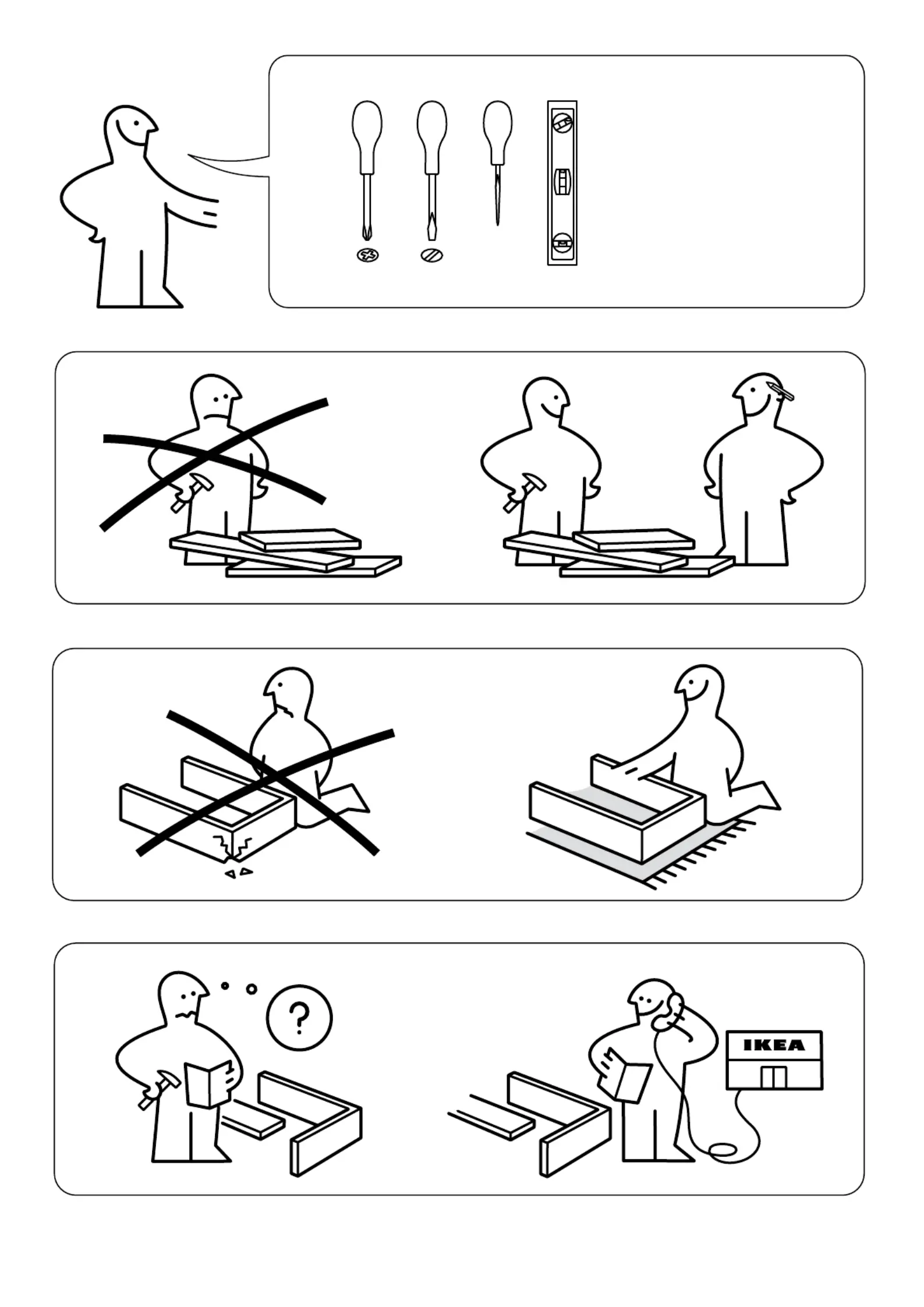 ?

IKEA