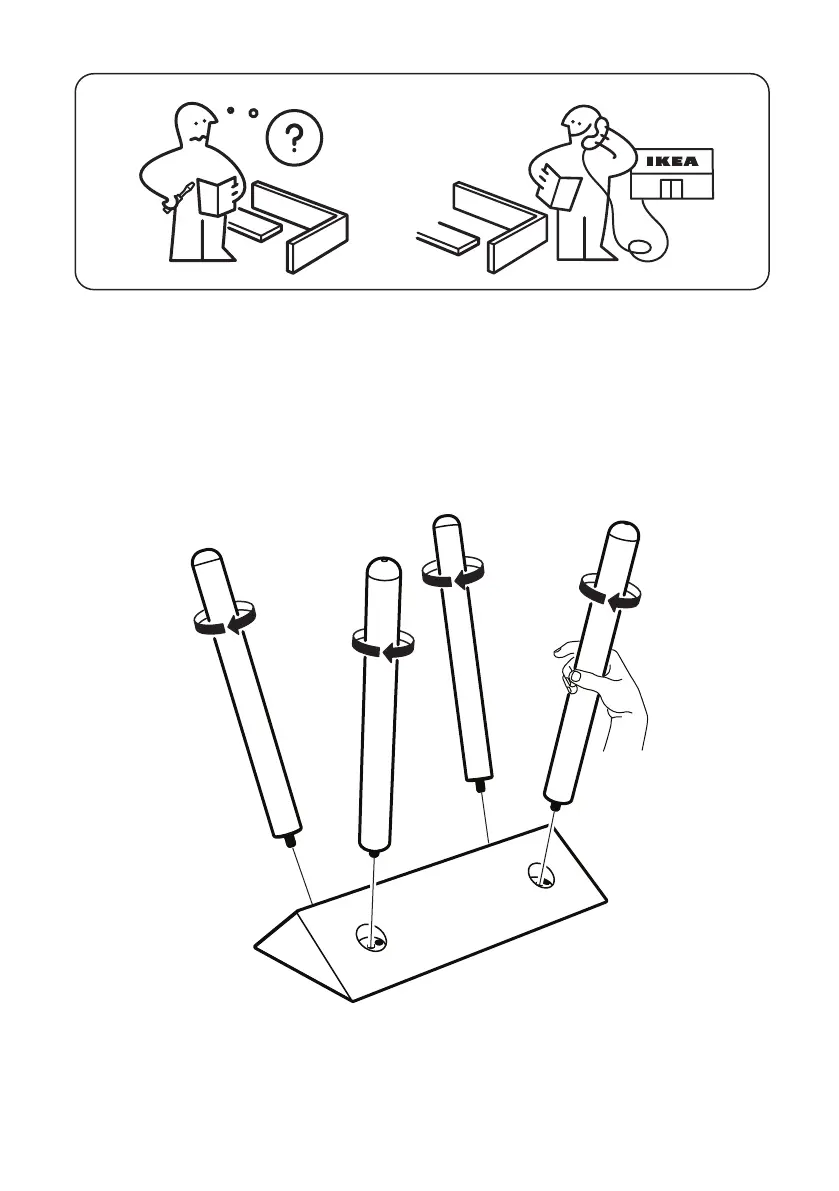 ?

IKEA