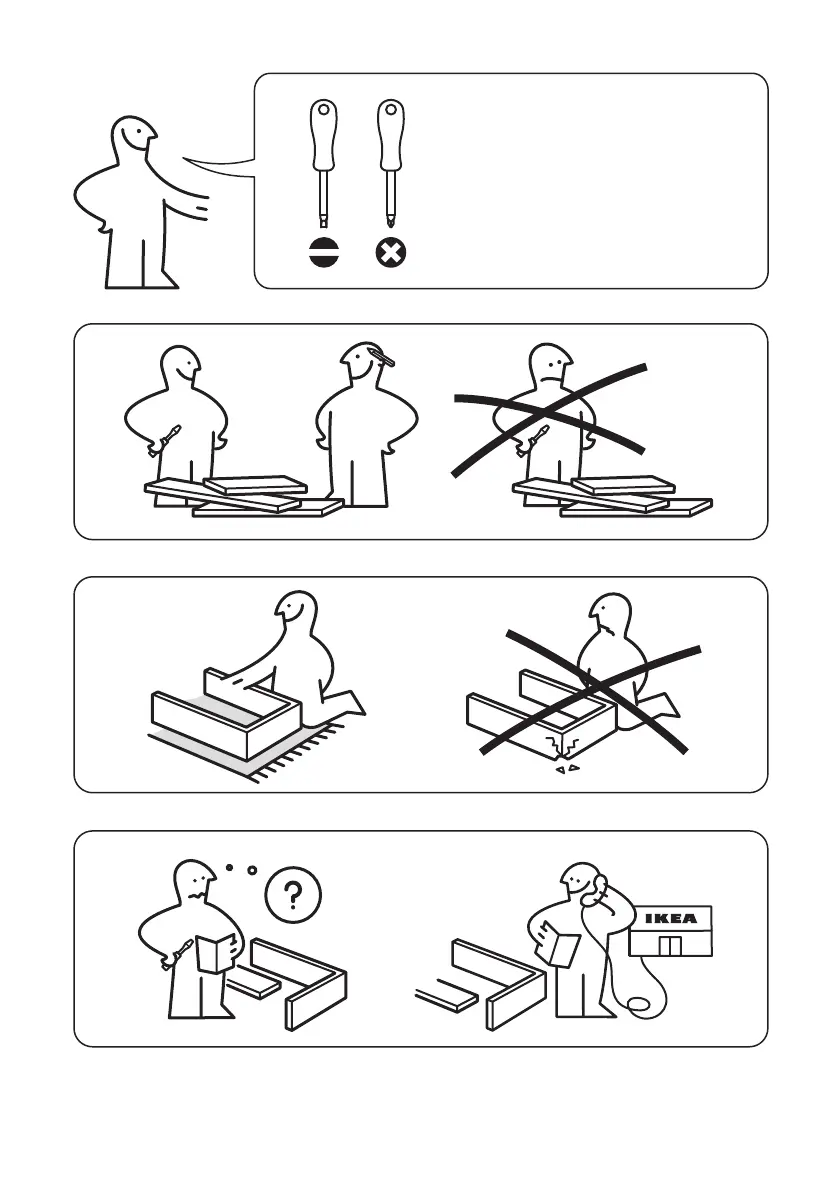 ?

IKEA