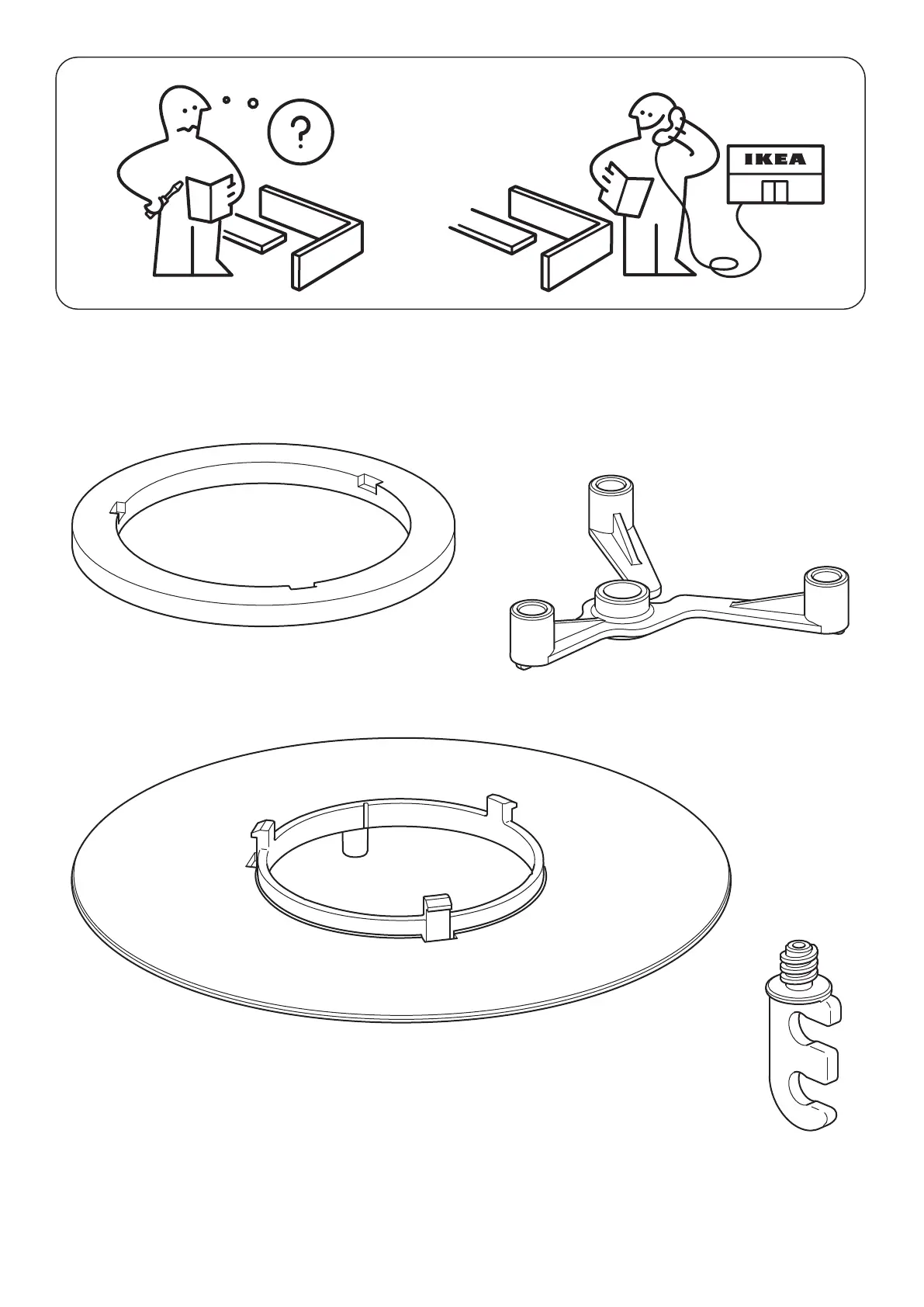 ?

IKEA