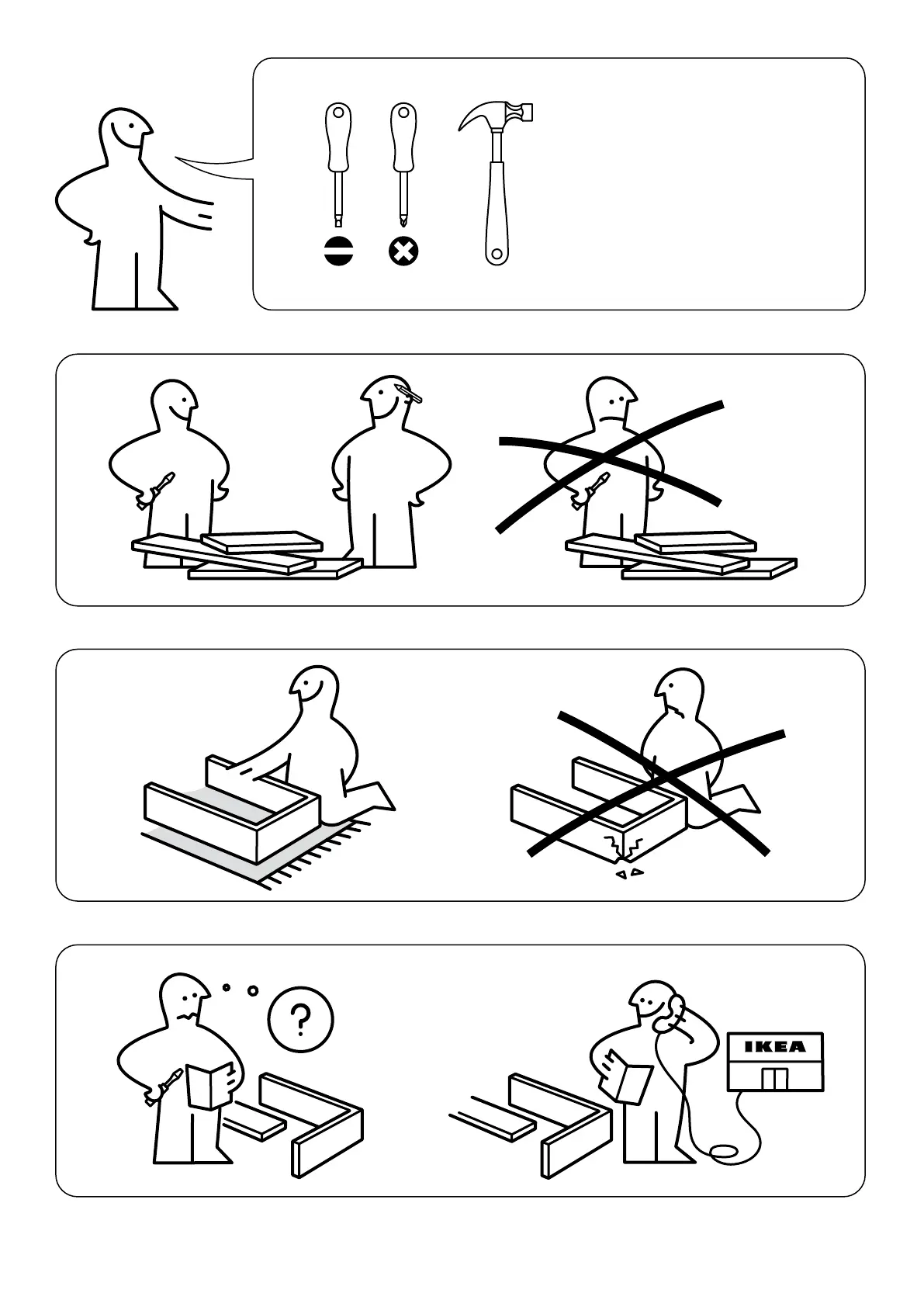 ?

IKEA