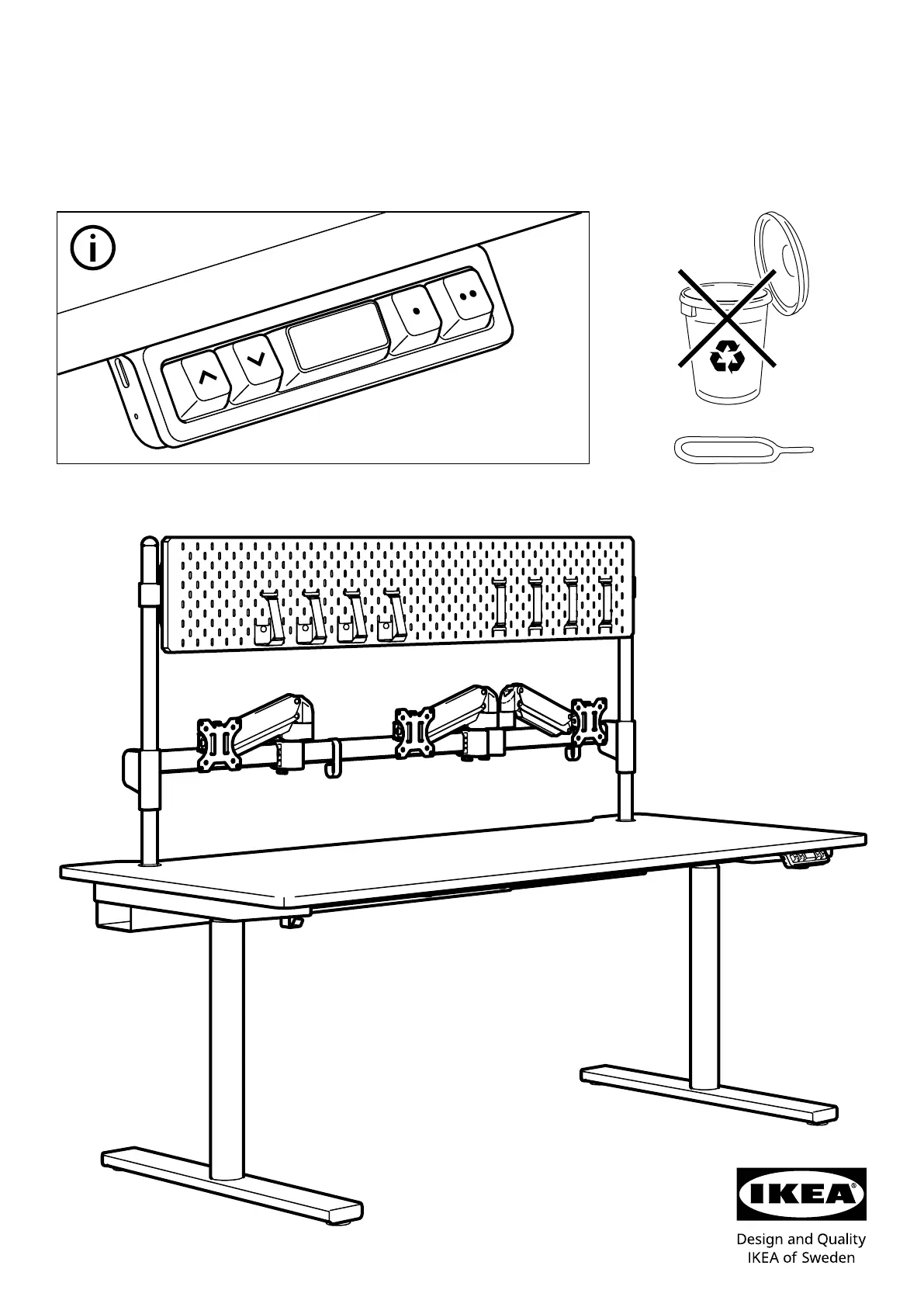 IKEA®

Design and Quality
IKEA of Sweden