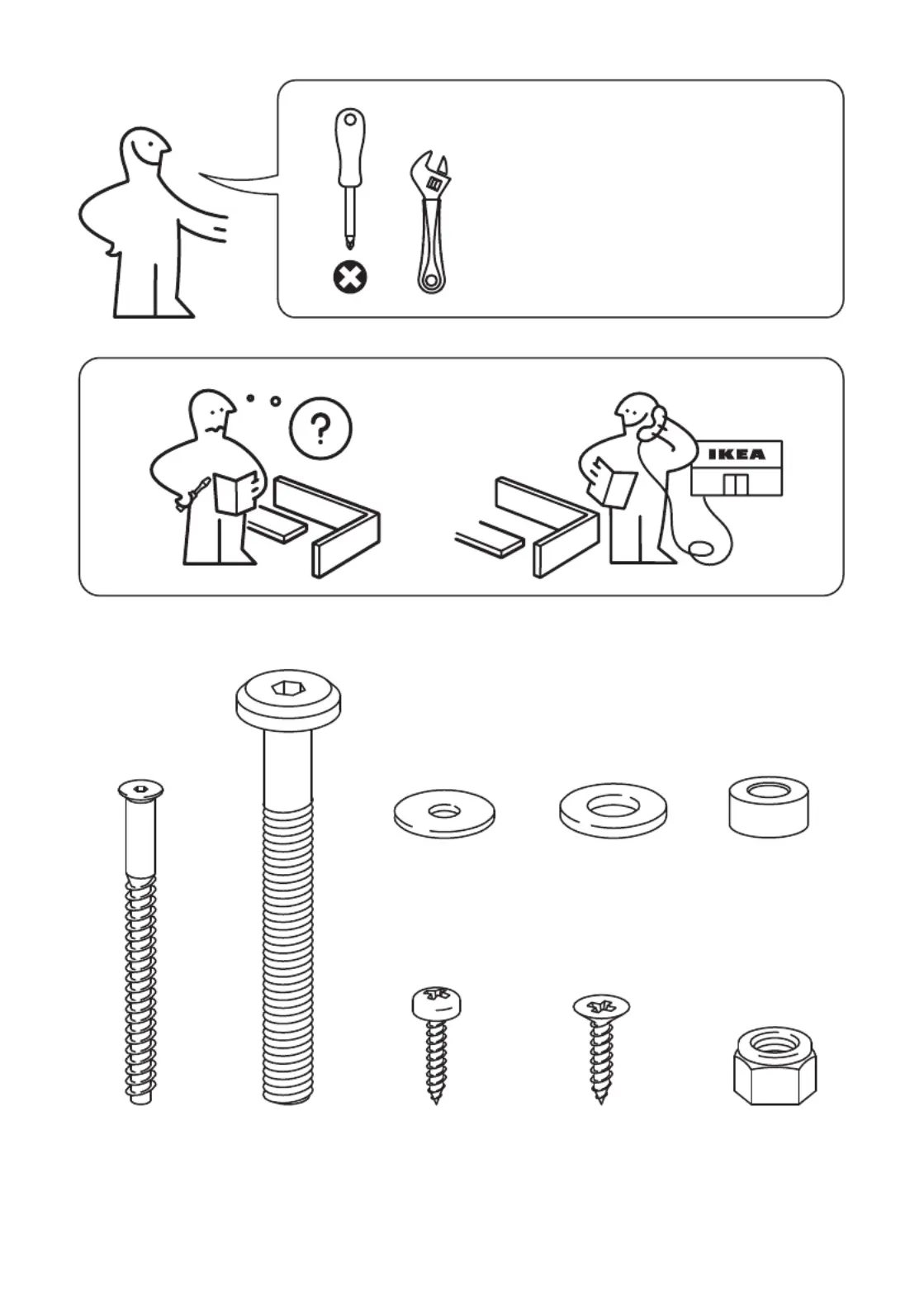 ?

IKEA